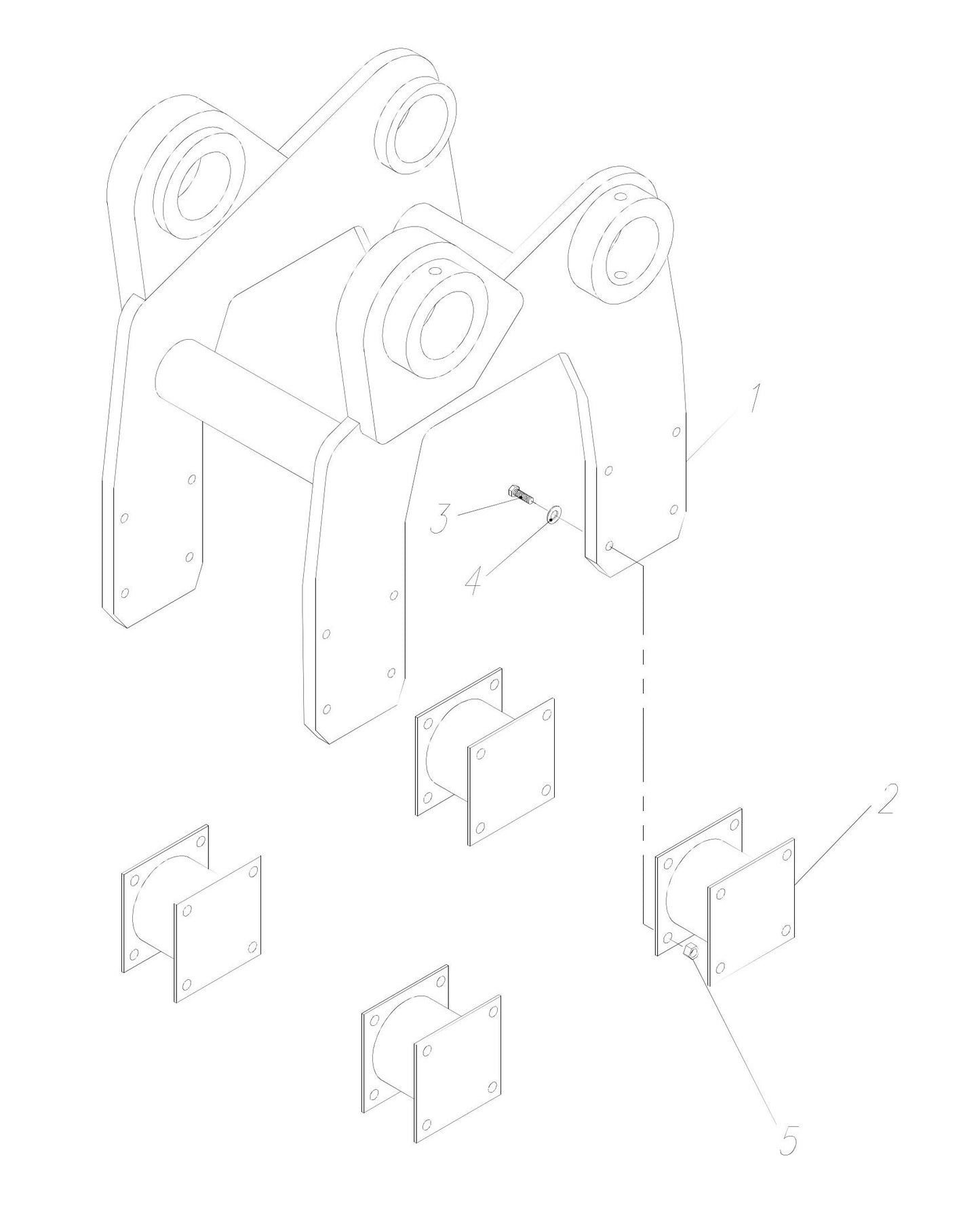 1
3
4
2
5