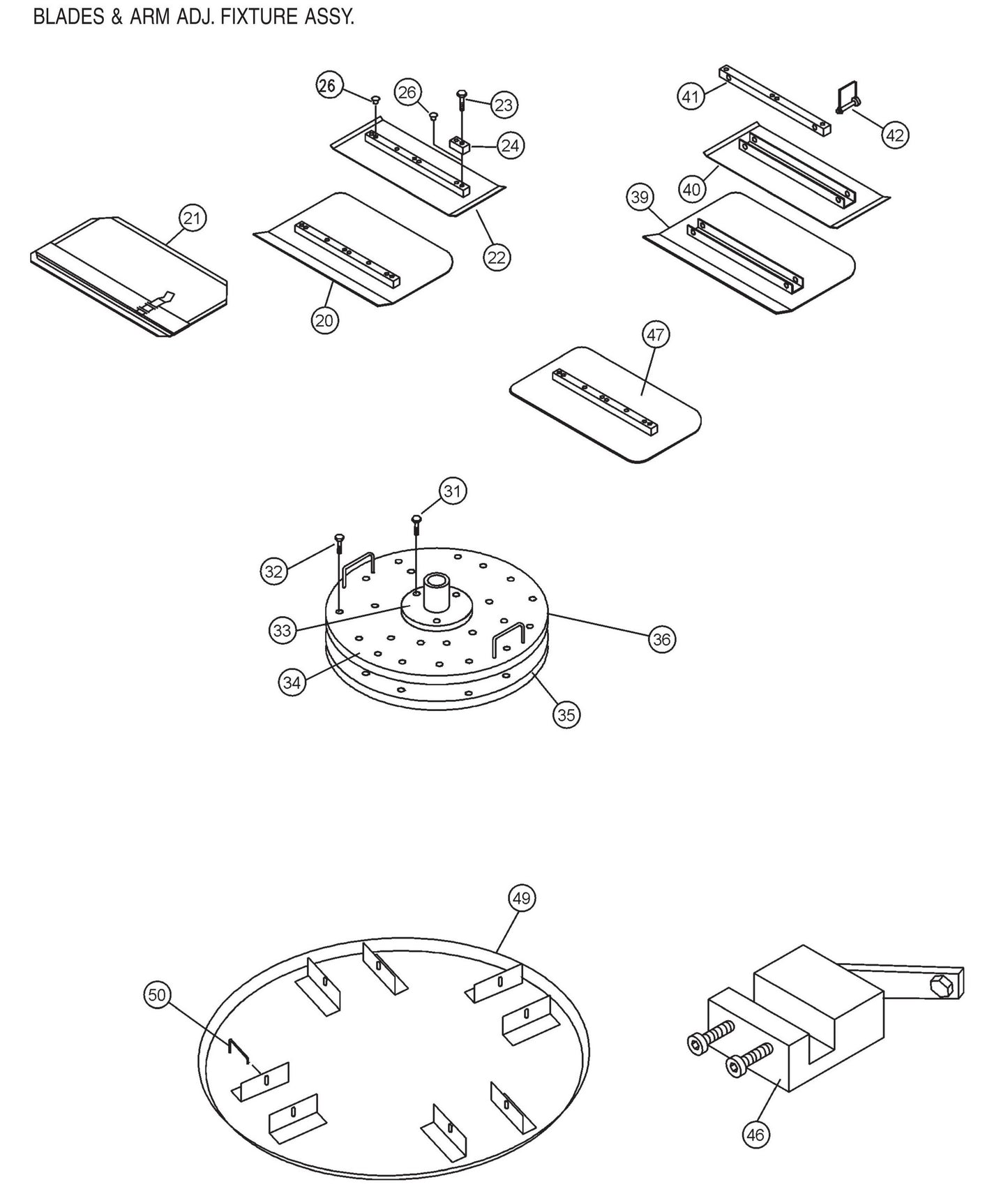 BLADES & ARM ADJ. FIXTURE ASSY.

26
26
23
24
41
42
40
39
21
22
20
47
31
32
33
36
34
35
49
50
46