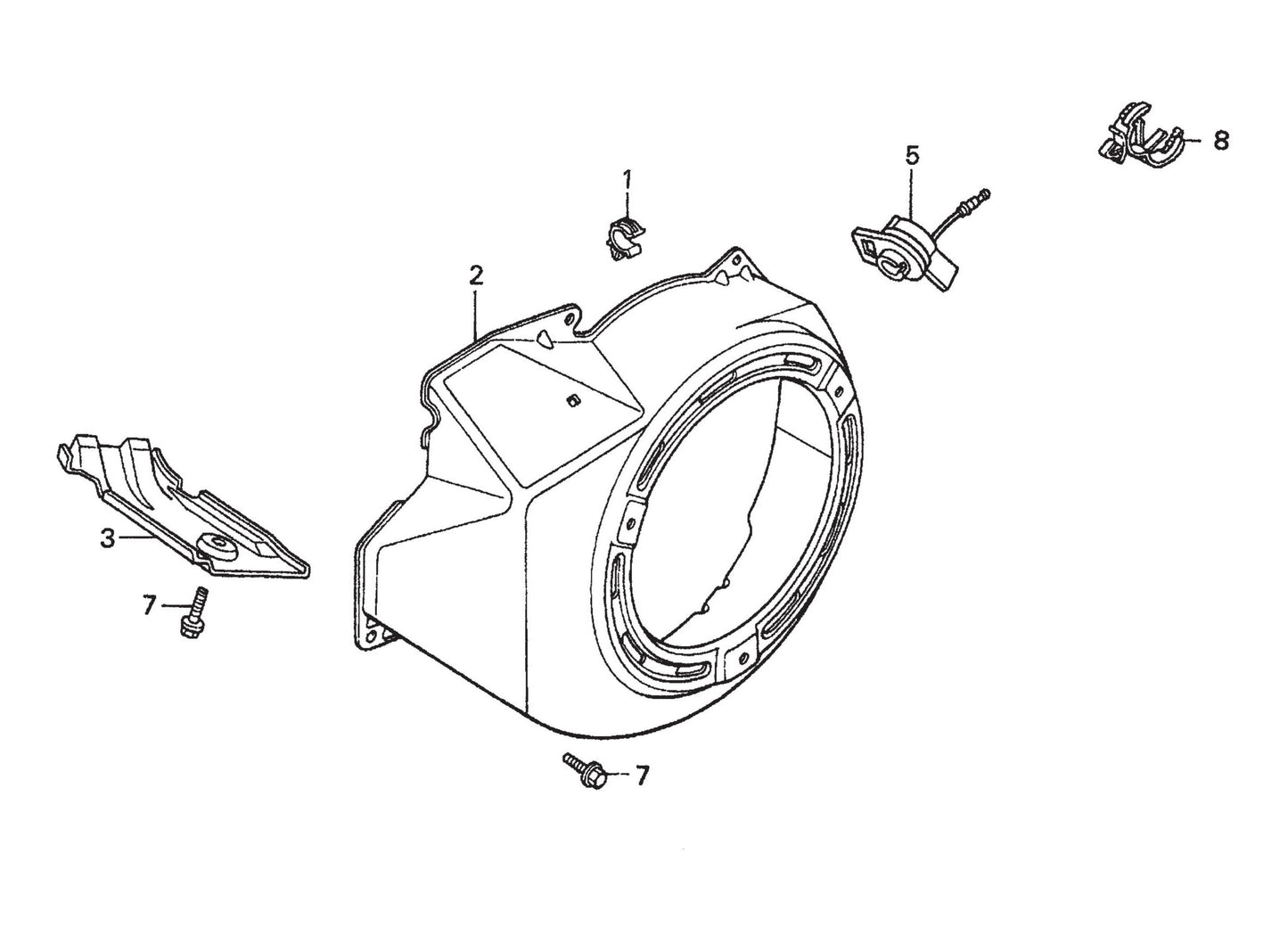 8
5
1
2
3
7
7