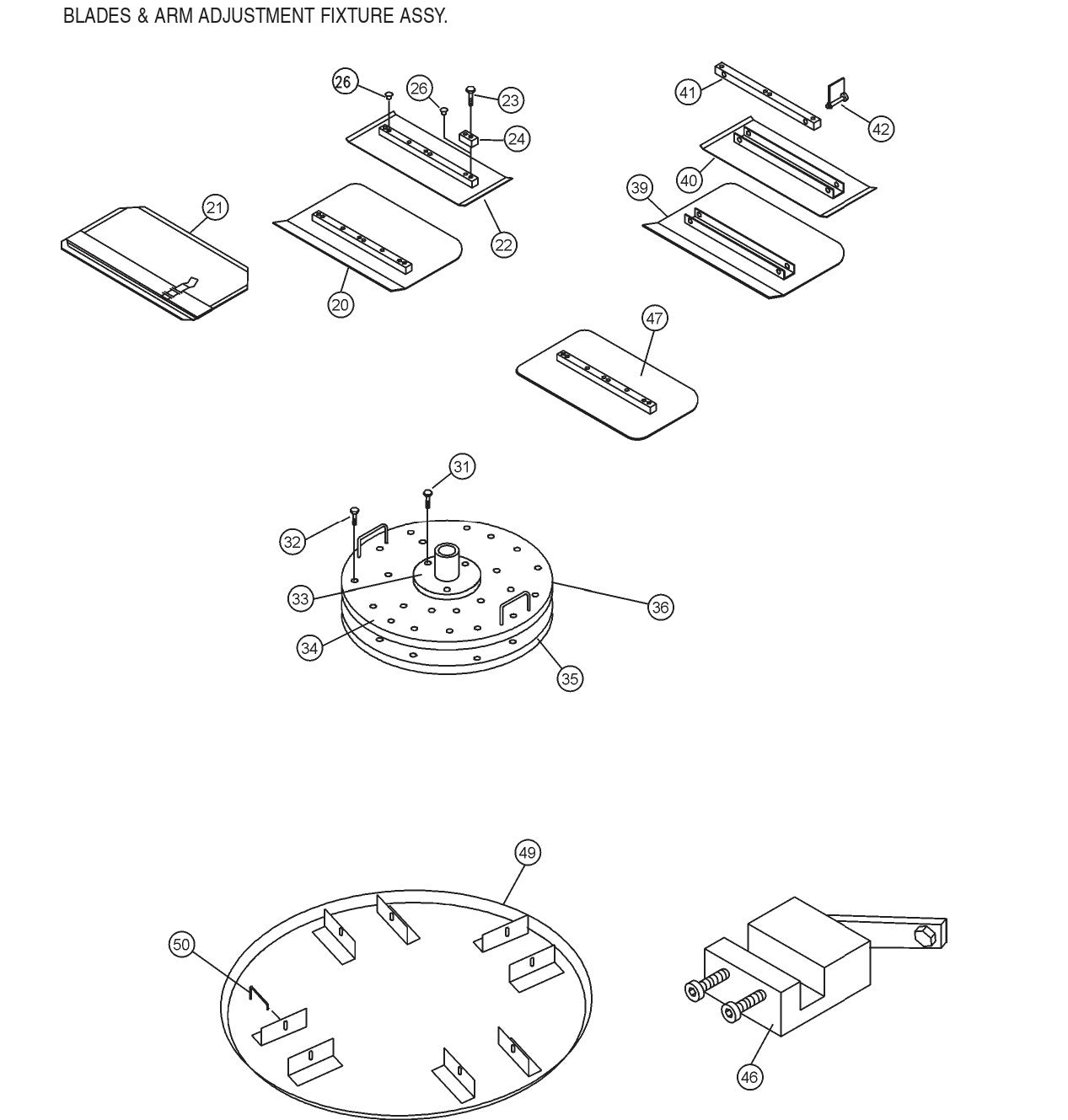 BLADES & ARM ADJUSTMENT FIXTURE ASSY.

26
26
23
24
41
42
40
39
21
22
20
47
31
32
33
36
34
35
49
50
46