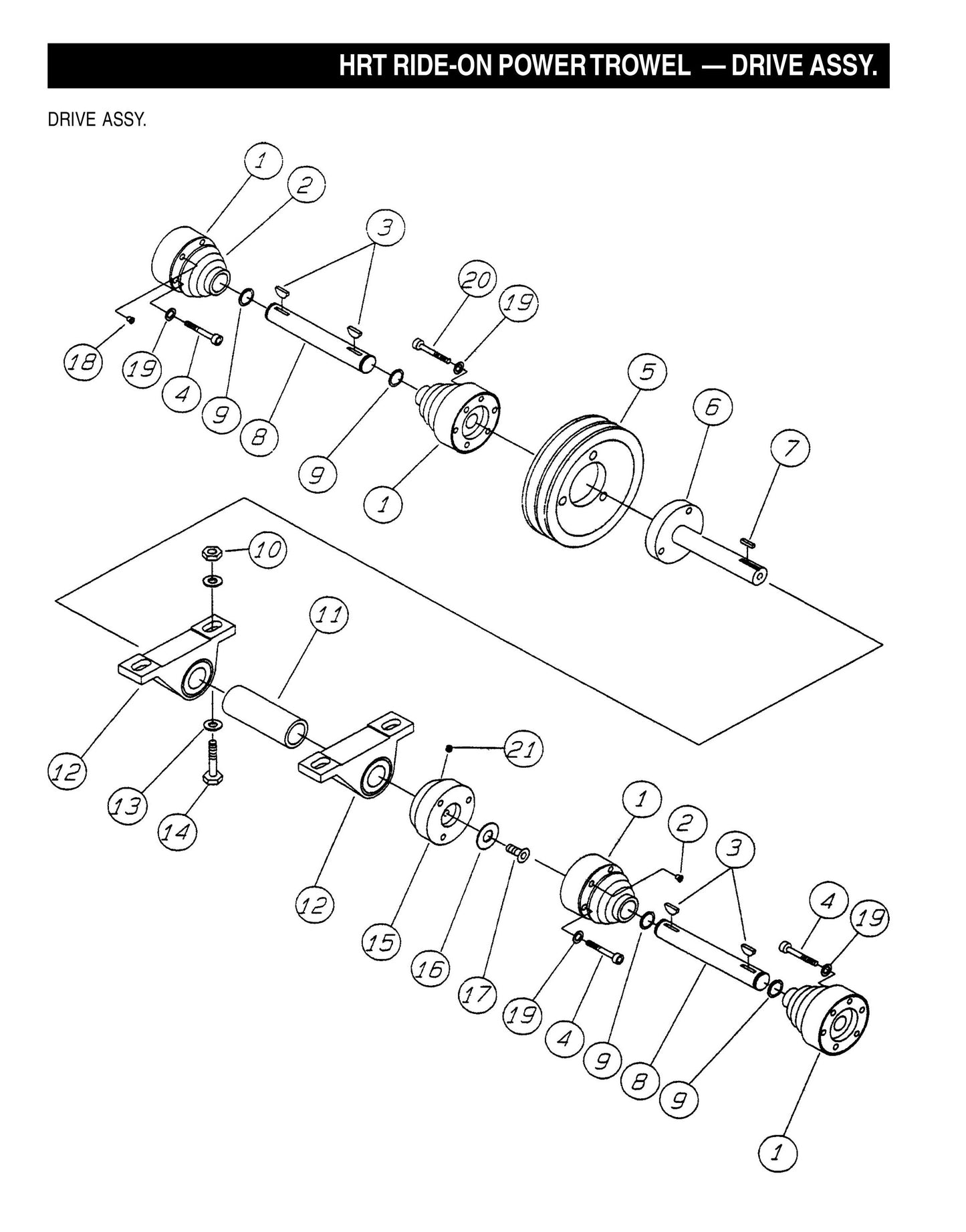 HRT RIDE-ON POWER TROWEL — DRIVE ASSY.

DRIVE ASSY.

1
2
3
20
19
18
19
4
9
8
9
1
5
6
7
10
11
12
13
14
21
12
15
16
17
1
2
3
4
19
19
4
9
8
9
1