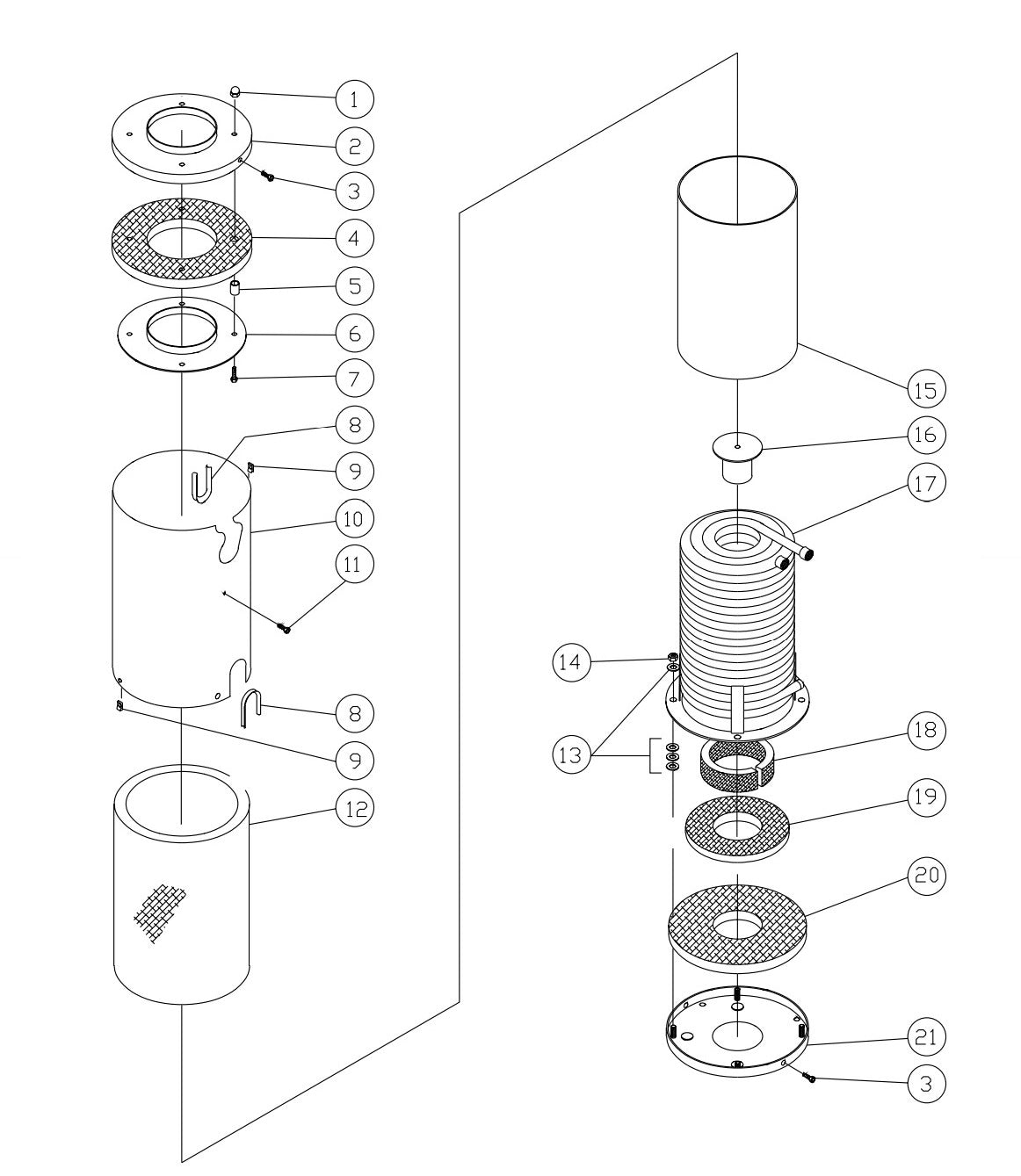 1
2
3
4
5
6
7
8
9
10
11
8
9
12
15
16
17
14
13
18
19
20
21
3