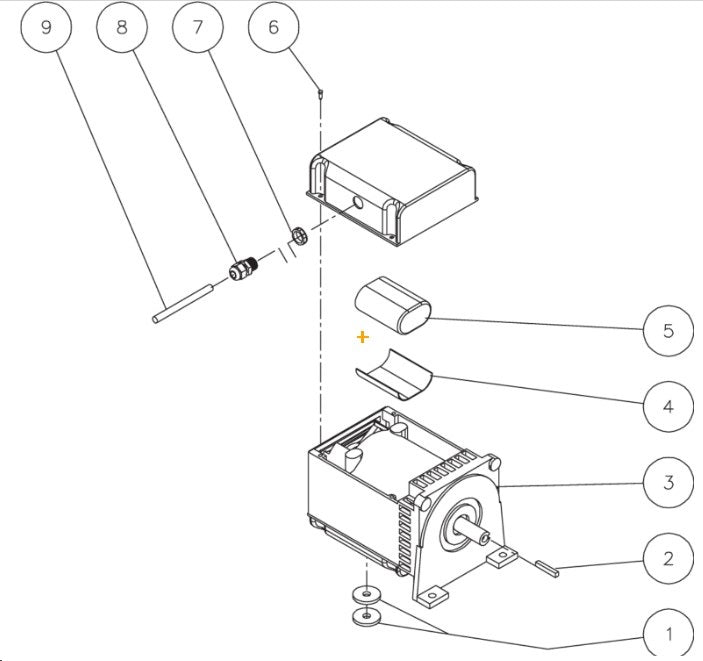 9
8
7
6
5
4
3
2
1