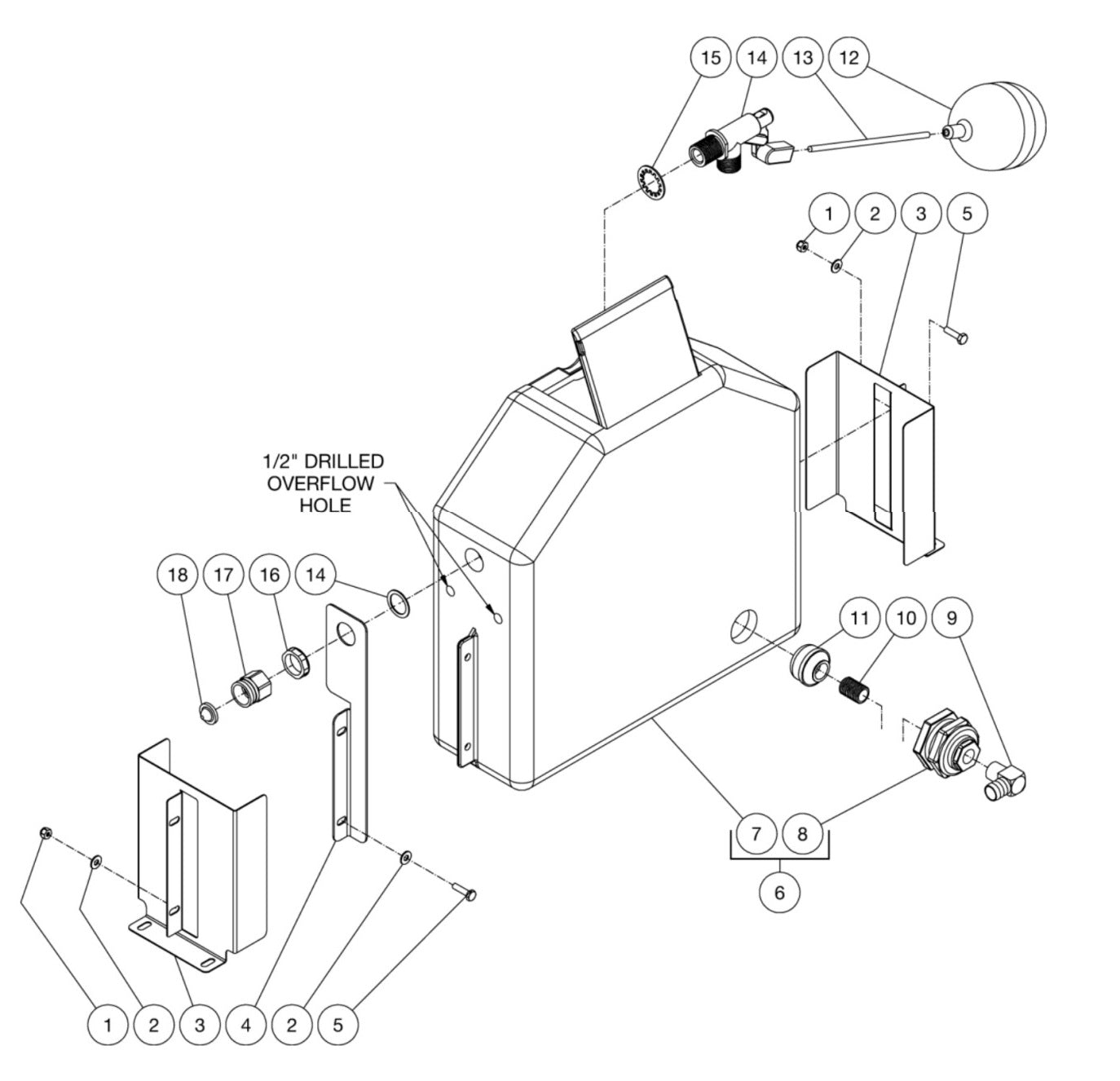 15 14 13 12

1 2 3 5

1/2" DRILLED OVERFLOW HOLE

18 17 16 14

11 10 9

7 8

6

1 2 3 4 2 5