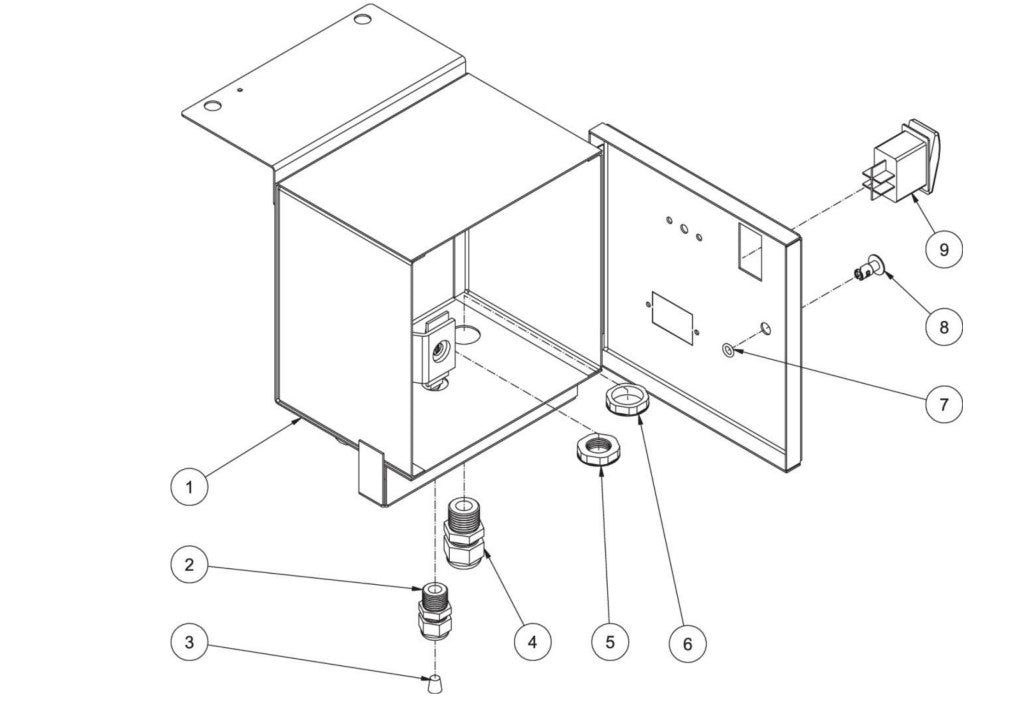 9
8
7
1
2
3
4
5
6