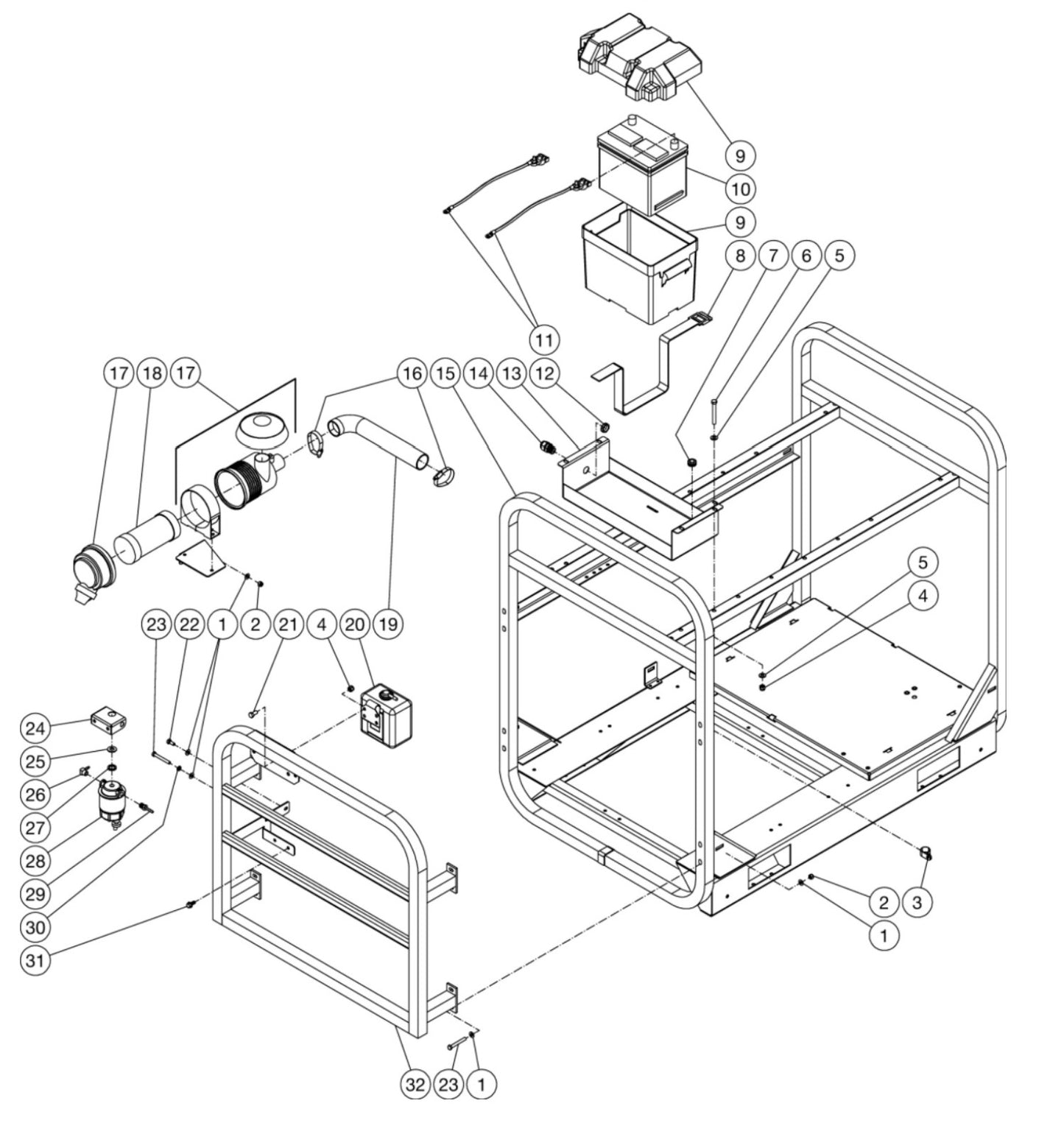 9
10
9
8 7 6 5
11
17 18 17
16 15 14 13 12
5
4
23 22 1 2 21 4 20 19
24
25
26
27
28
29
30
31
2 3
1
32 23 1