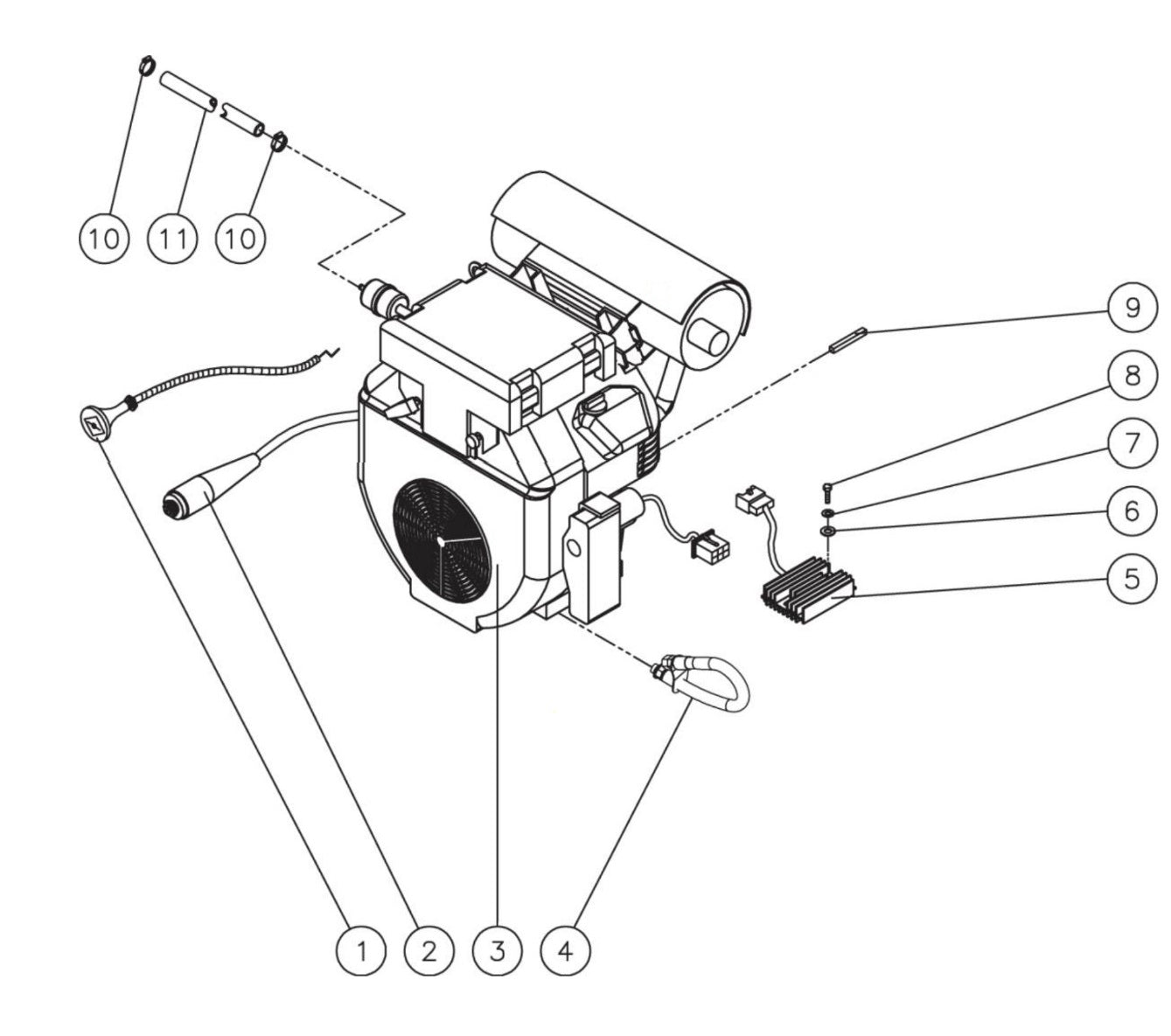 10
11
10
9
8
7
6
5
1
2
3
4