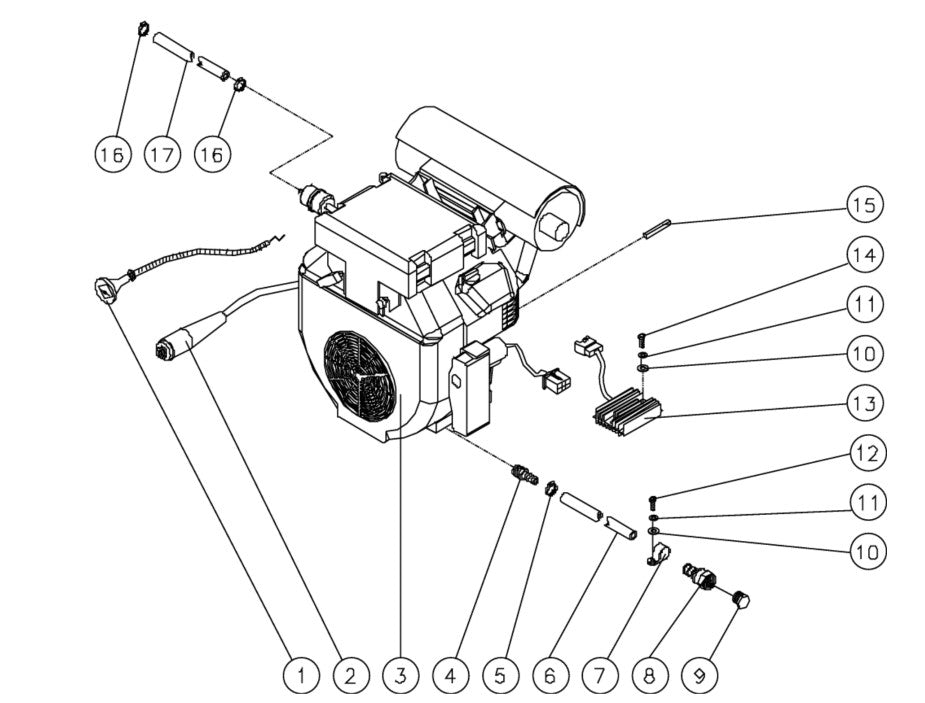 16
17
16
15
14
11
10
13
12
11
10
1
2
3
4
5
6
7
8
9