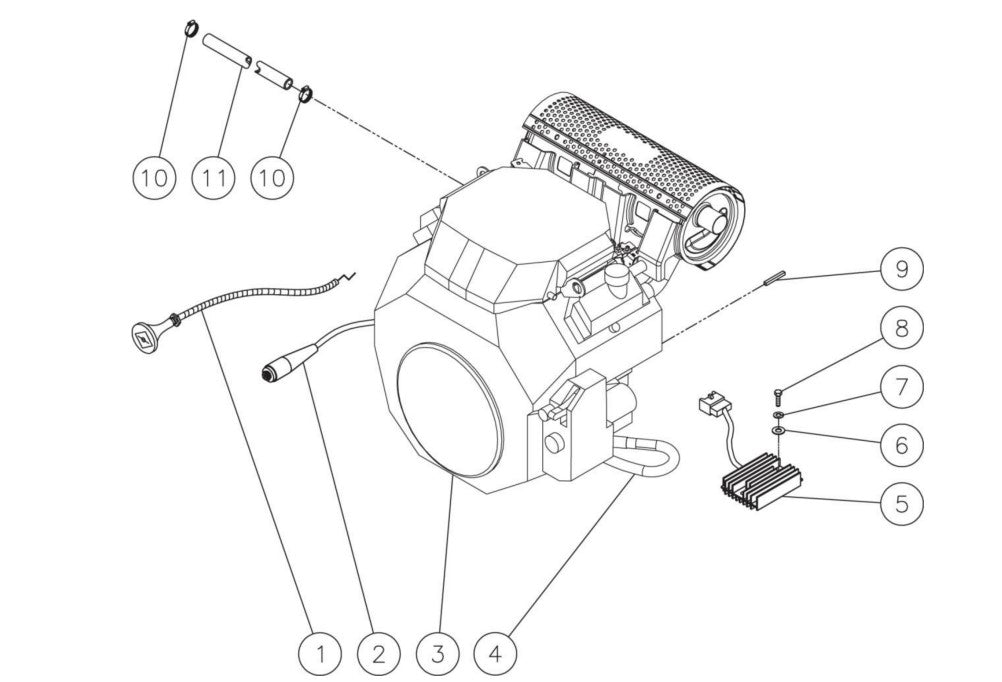 10
11
10
9
8
7
6
5
1
2
3
4