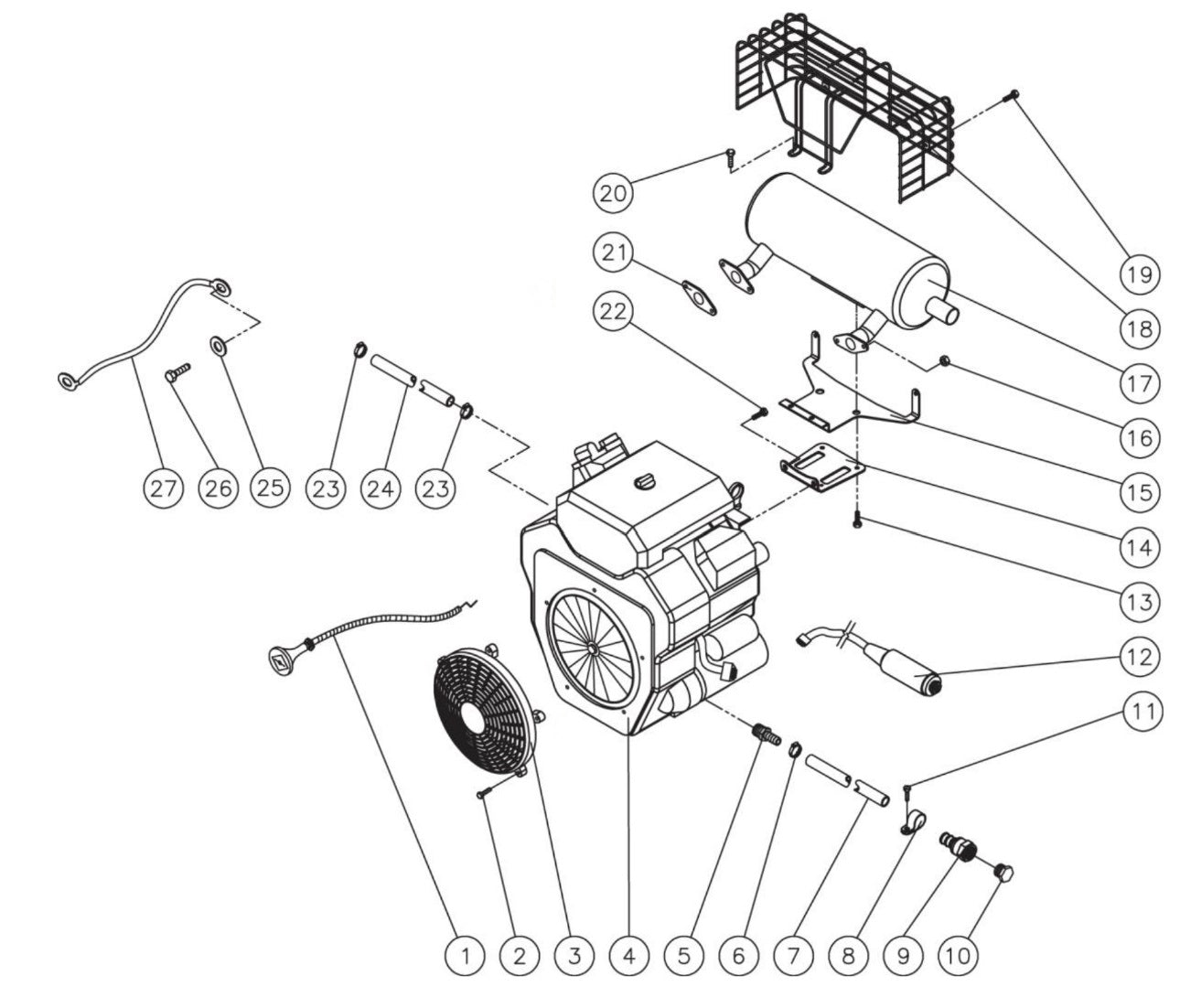 20
21
22
19
18
17
16
15
14
13
12
11
27
26
25
23
24
23
1
2
3
4
5
6
7
8
9
10