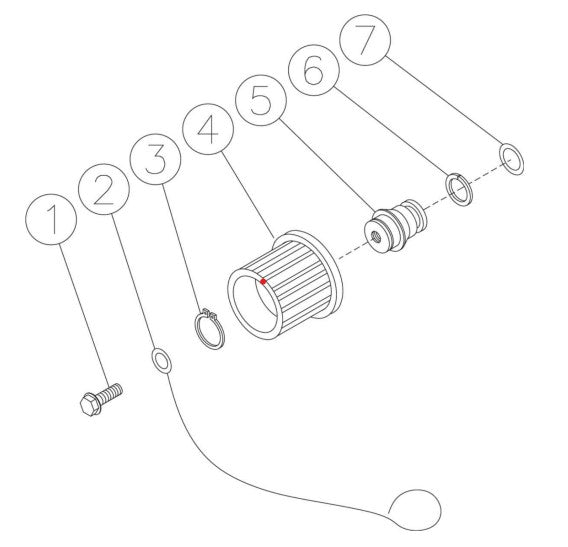 1
2
3
4
5
6
7