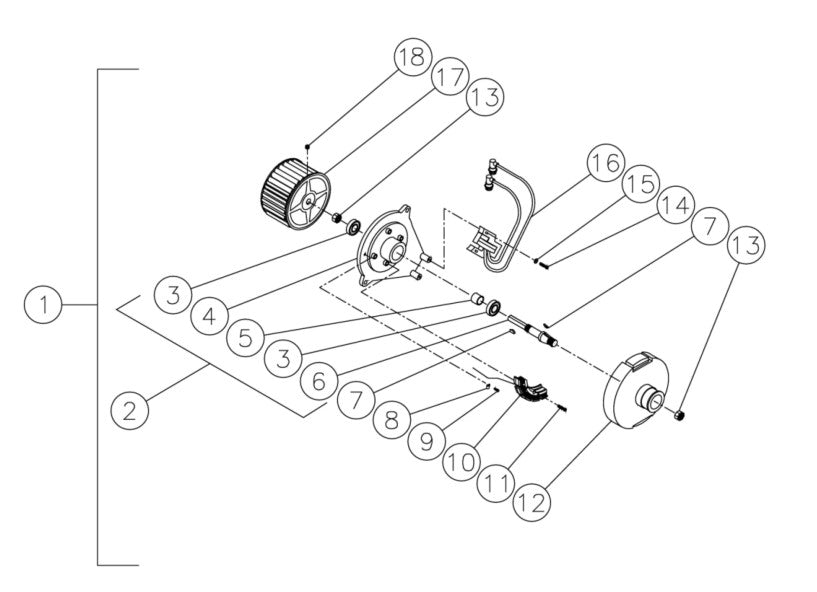 18
17
13
16
15
14
7
13
1
3
4
5
3
6
7
8
9
10
11
12
2