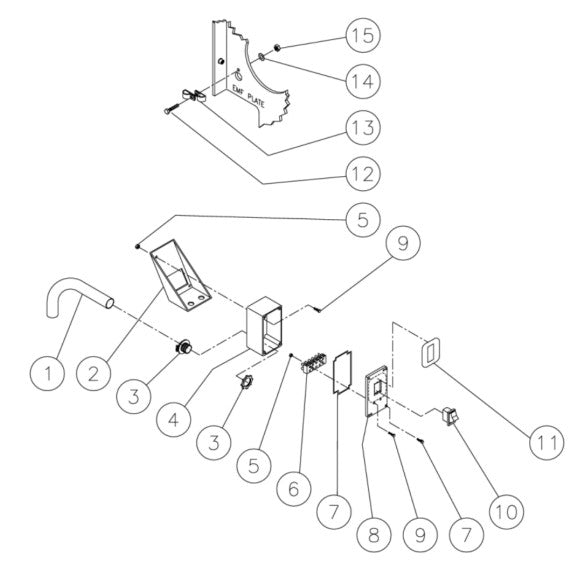 15
14
EMF PLATE
13
12
5
9
1
2
3
4
3
5
6
7
8
9
7
10
11