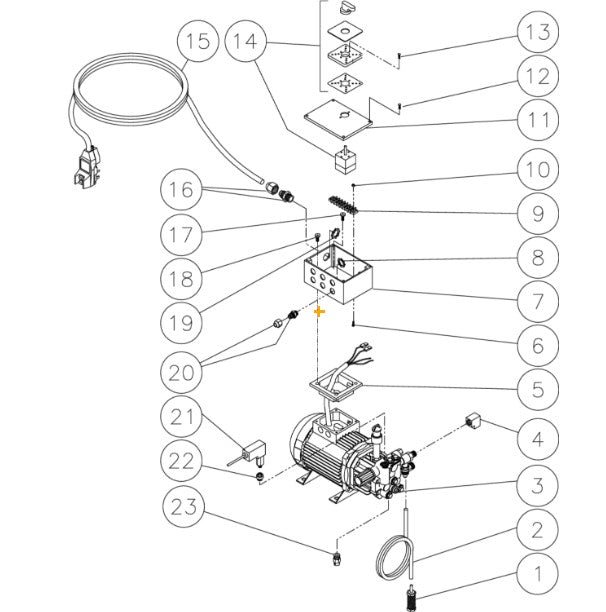 15
14
13
12
11
10
9
8
7
6
5
4
3
2
1
16
17
18
19
20
21
22
23