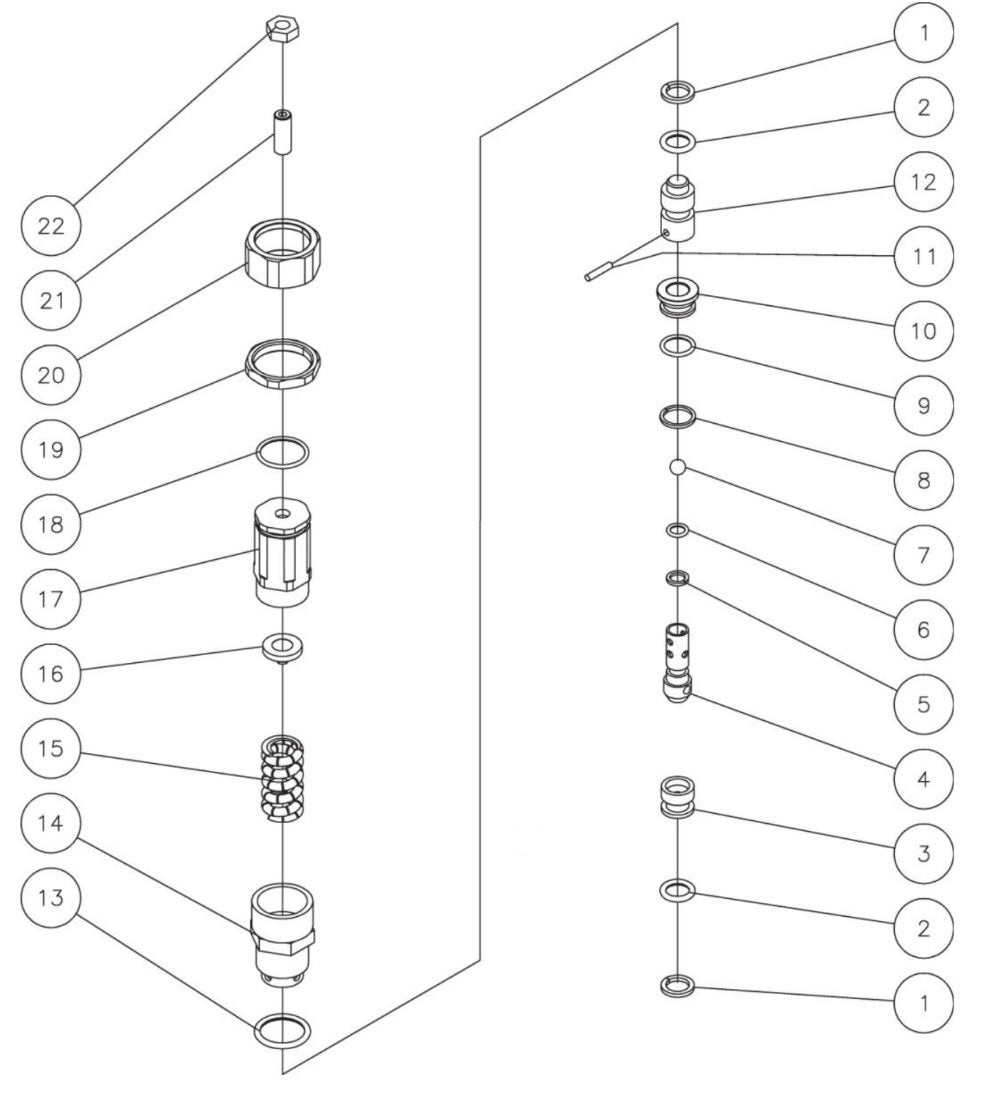 22
21
20
19
18
17
16
15
14
13
1
2
12
11
10
9
8
7
6
5
4
3
2
1