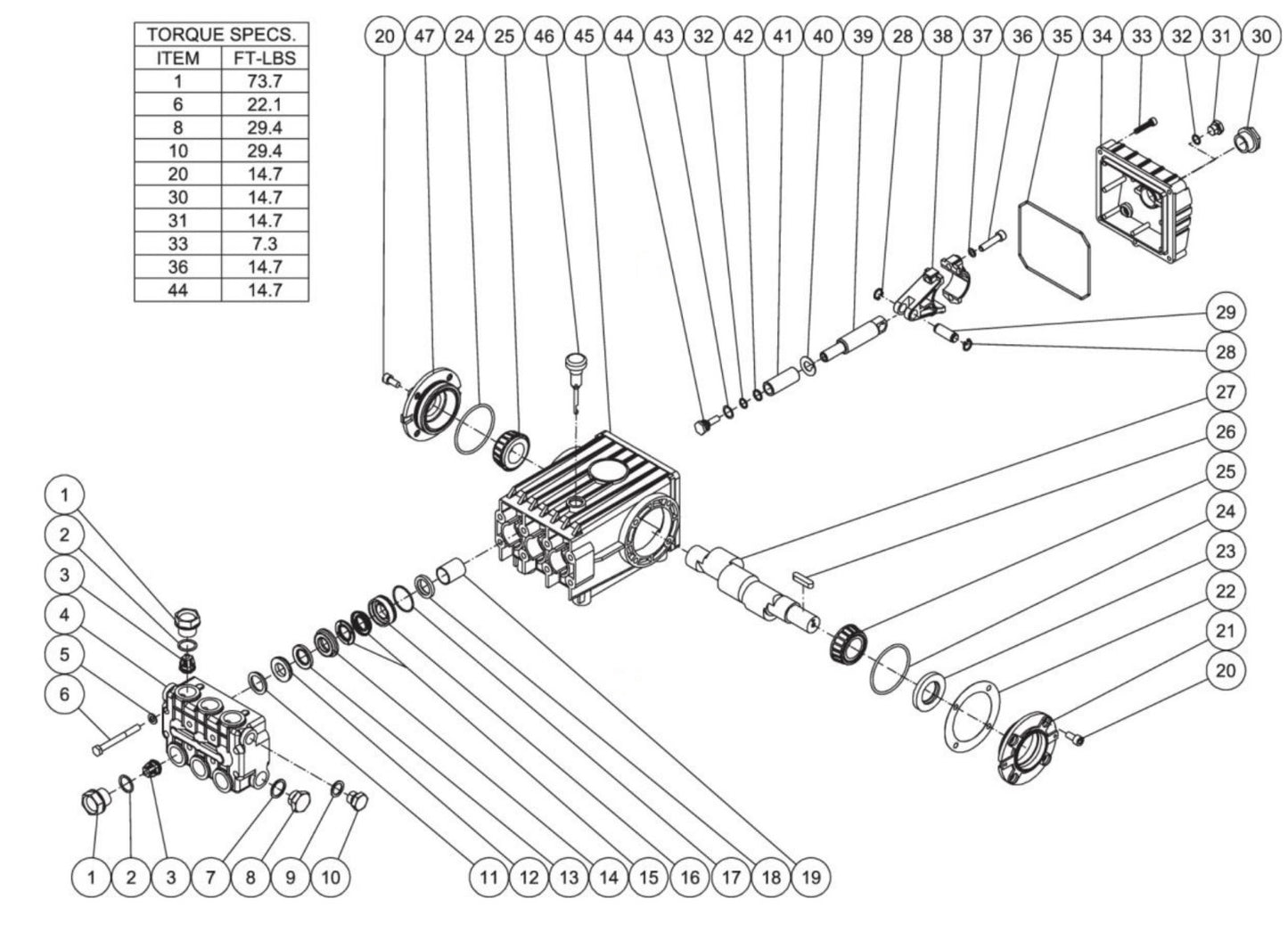 | TORQUE SPECS. | |
|---|---|
| ITEM | FT-LBS |
| 1 | 73.7 |
| 6 | 22.1 |
| 8 | 29.4 |
| 10 | 29.4 |
| 20 | 14.7 |
| 30 | 14.7 |
| 31 | 14.7 |
| 33 | 7.3 |
| 36 | 14.7 |
| 44 | 14.7 |

20 47 24 25 46 45 44 43 32 42 41 40 39 28 38 37 36 35 34 33 32 31 30

29
28
27
26
25
24
23
22
21
20

1
2
3
4
5
6

1 2 3 7 8 9 10 11 12 13 14 15 16 17 18 19