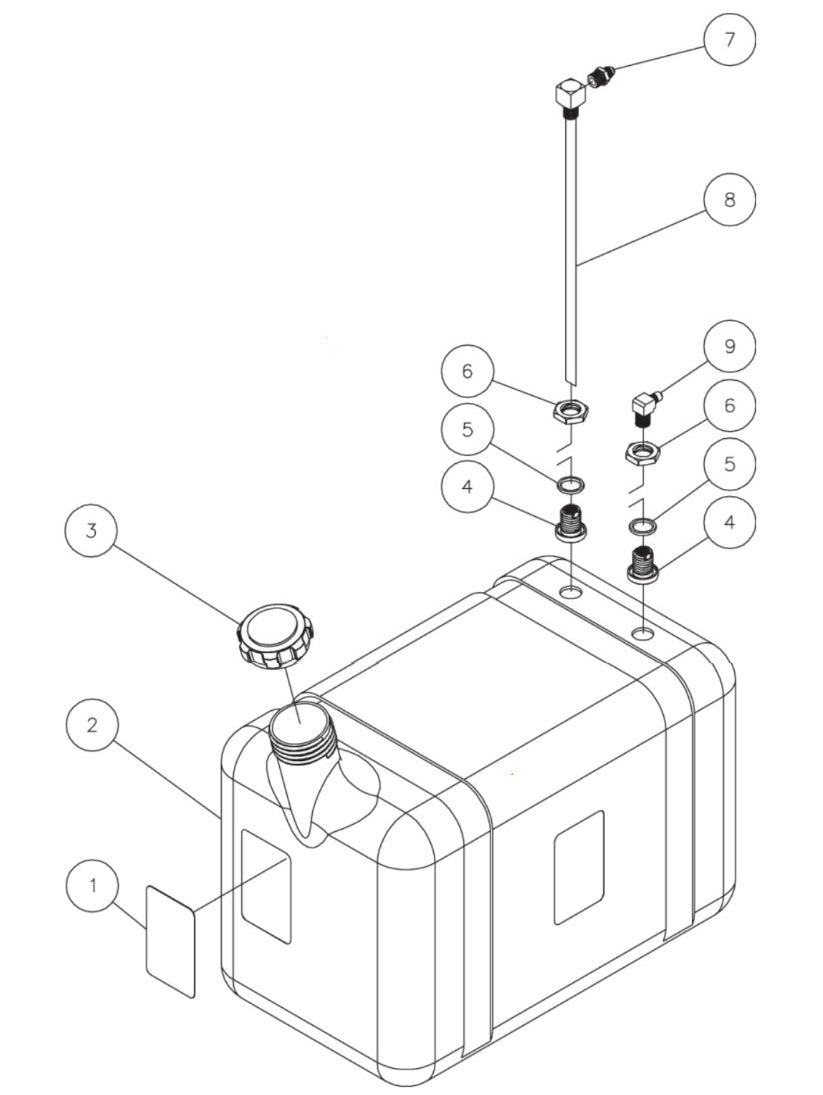 7
8
9
6
6
5
5
4
4
3
2
1