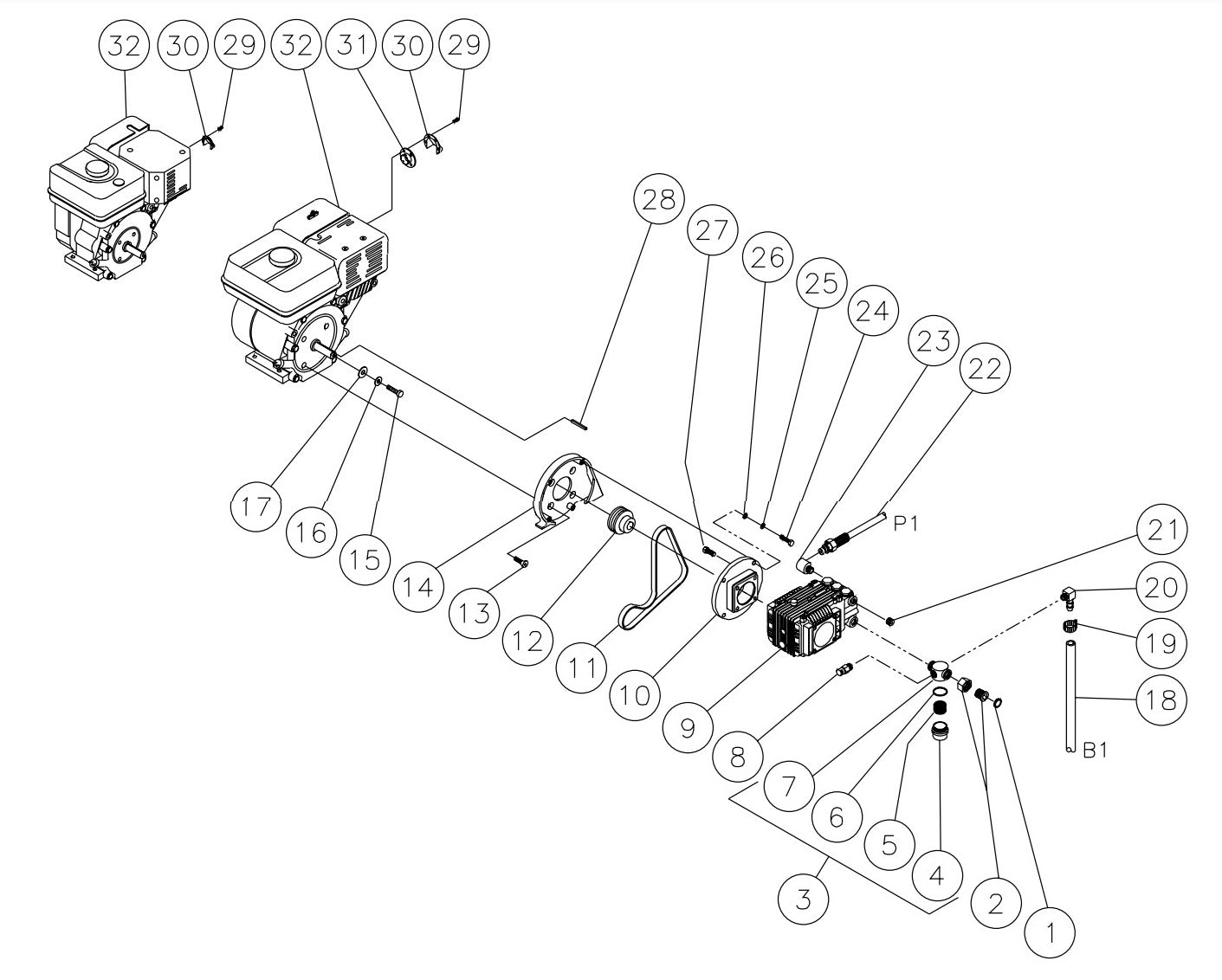 32
30
29
32
31
30
29
28
27
26
25
24
23
22
P1
21
20
19
18
B1
17
16
15
14
13
12
11
10
9
8
7
6
5
4
3
2
1