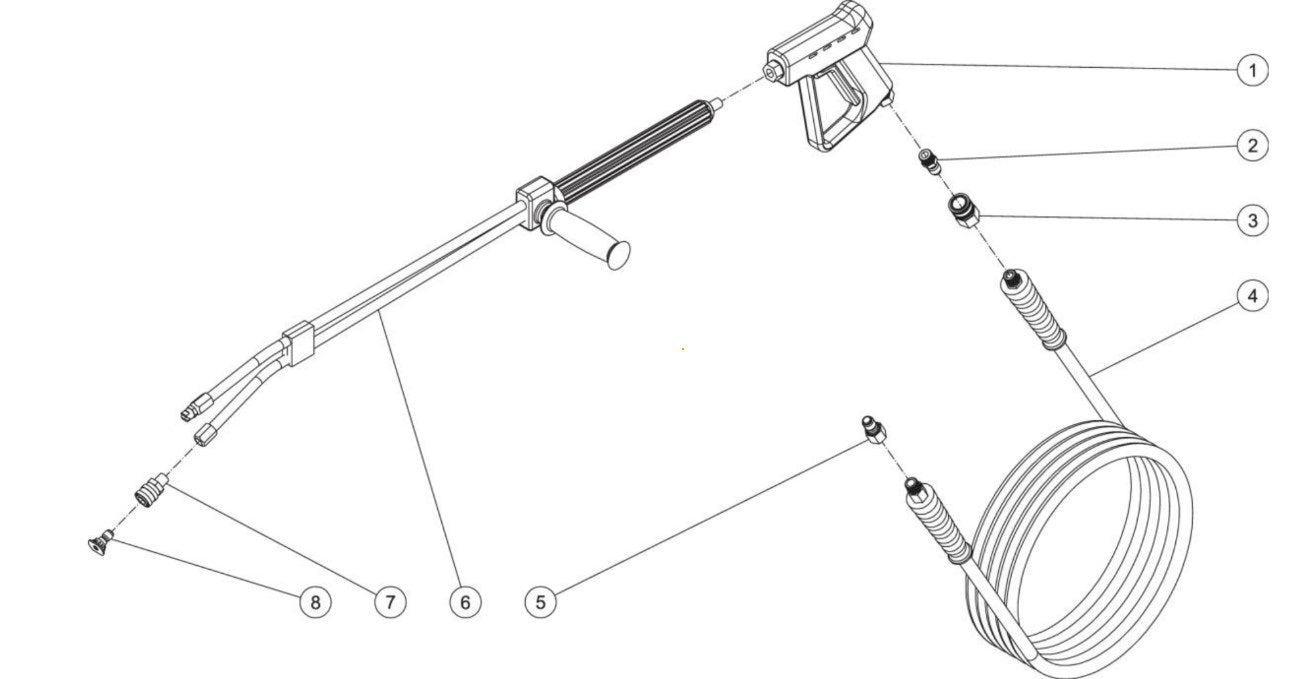 1
2
3
4
5
6
7
8