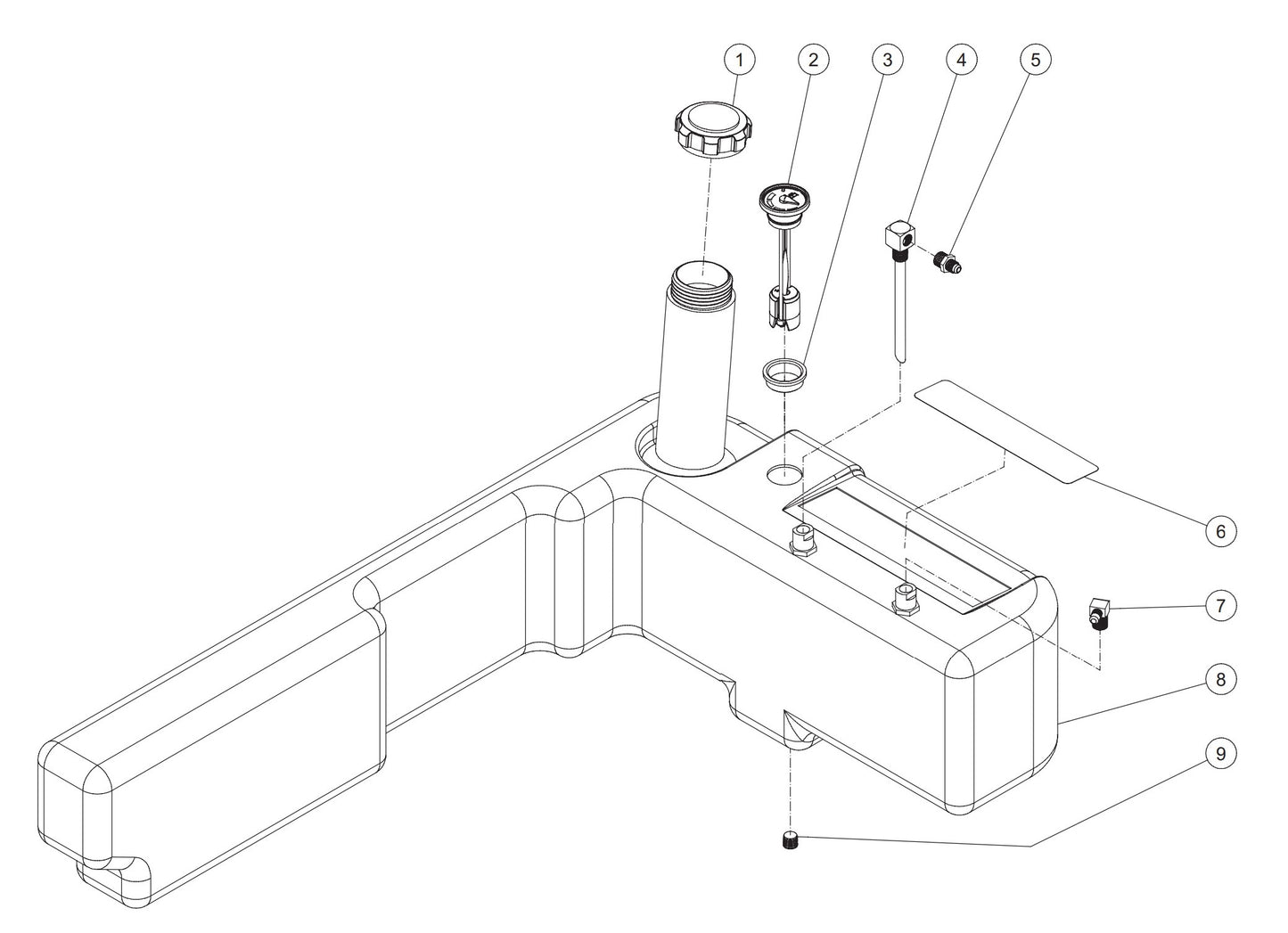 1
2
3
4
5
6
7
8
9