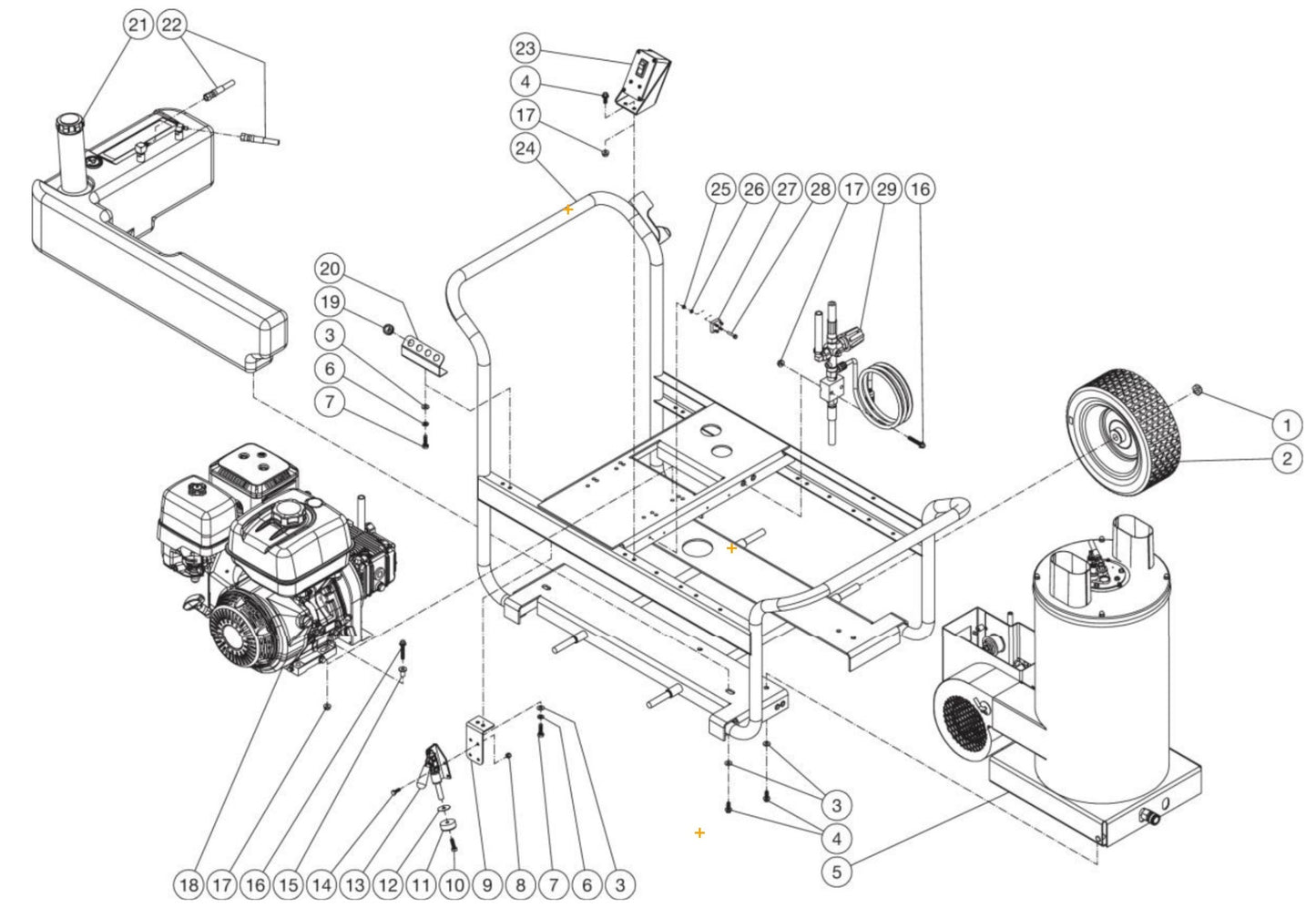 21 22
23
4
17
24
25 26 27 28 17 29 16
20
19
3
6
7
1
2
3
4
5
18 17 16 15 14 13 12 11 10 9 8 7 6 3