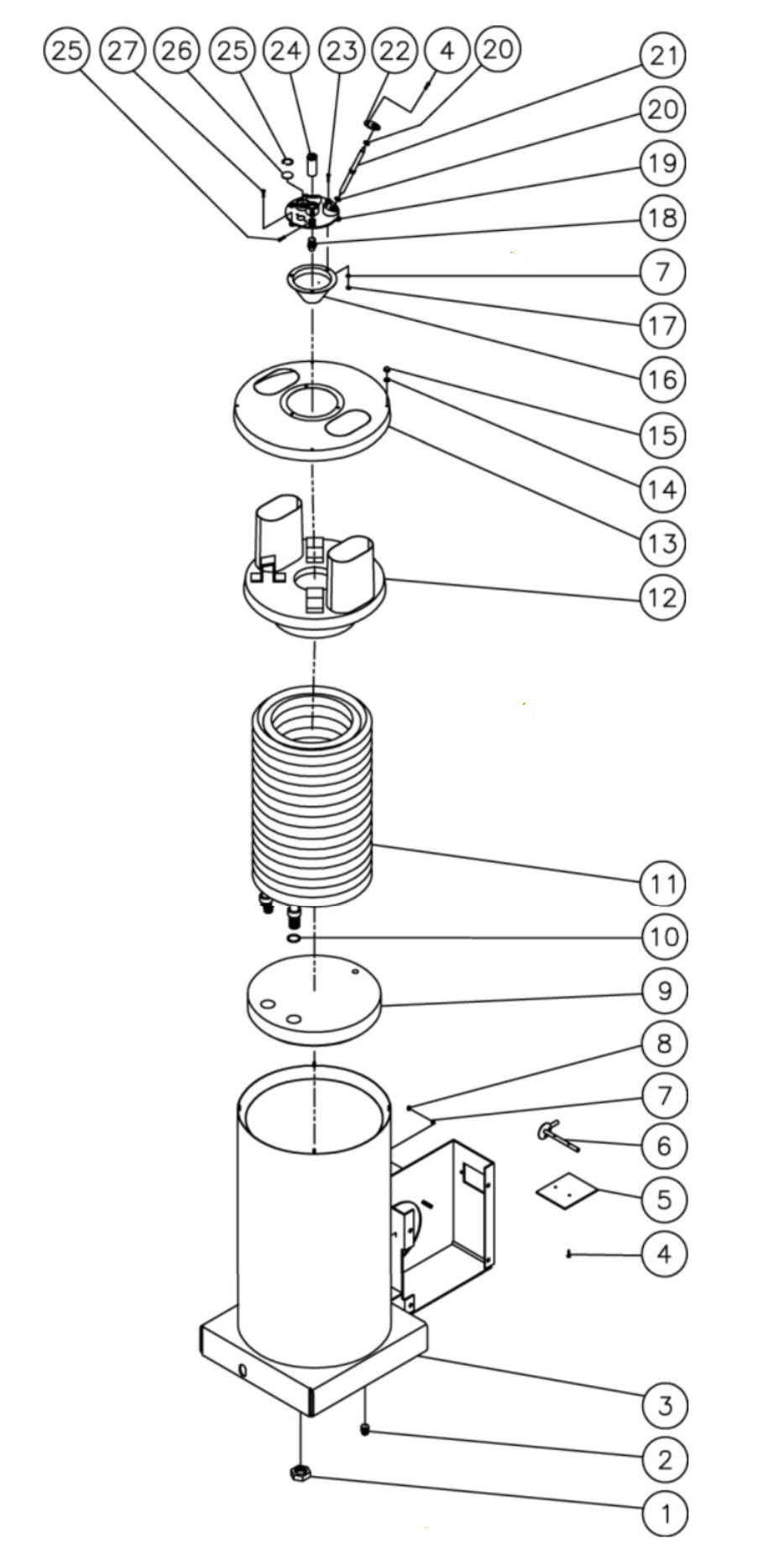 25 27 26 25 24 23 22 4 20

21
20
19
18
7
17
16
15
14
13
12
11
10
9
8
7
6
5
4
3
2
1