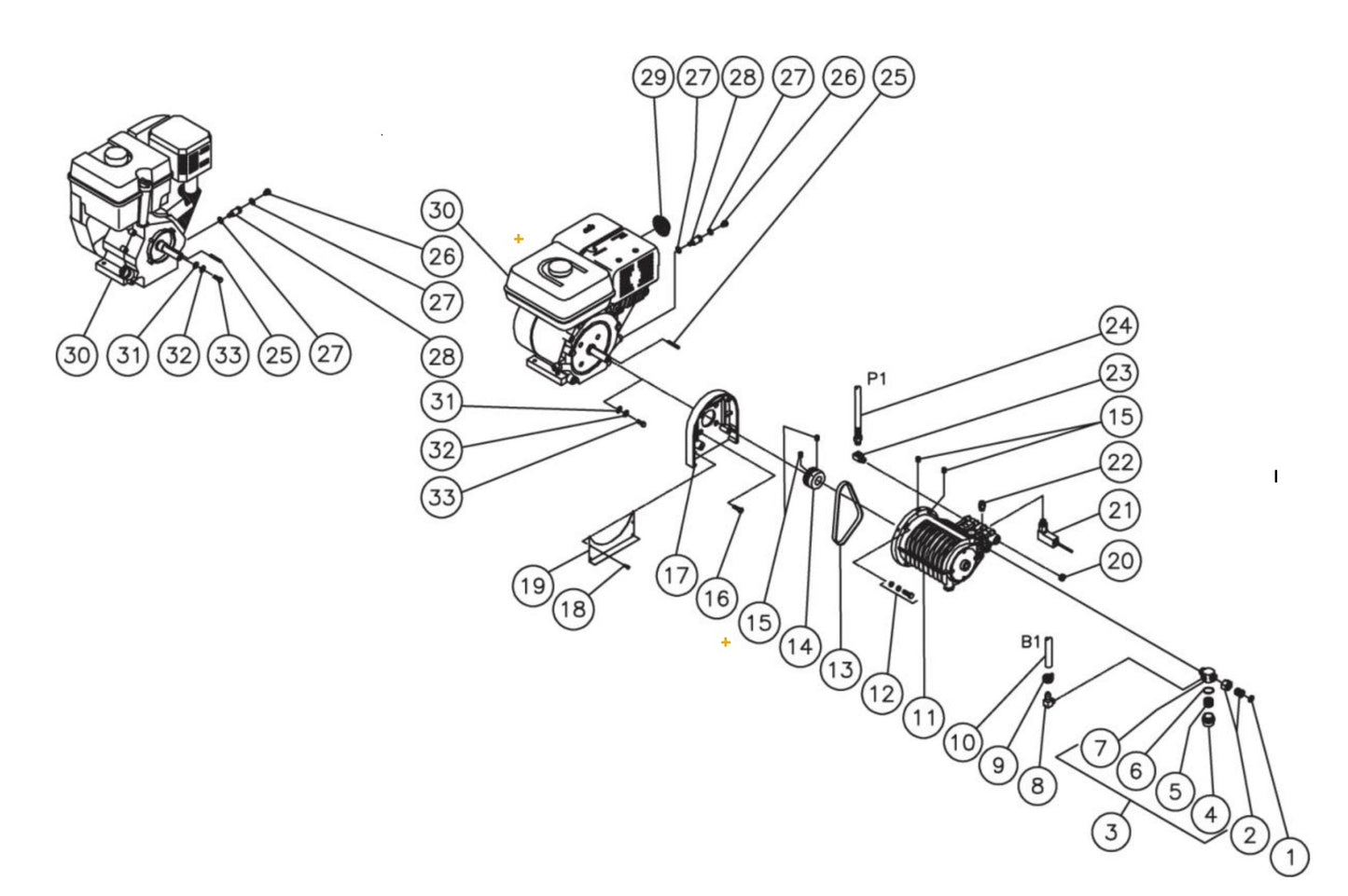 29 27 28 27 26 25

30

26

27

28

30 31 32 33 25 27

31

32

33

24

P1

23

15

22

21

20

19

18

17

16

15

14

13

12

11

B1

10

9

8

7

6

5

4

3

2

1