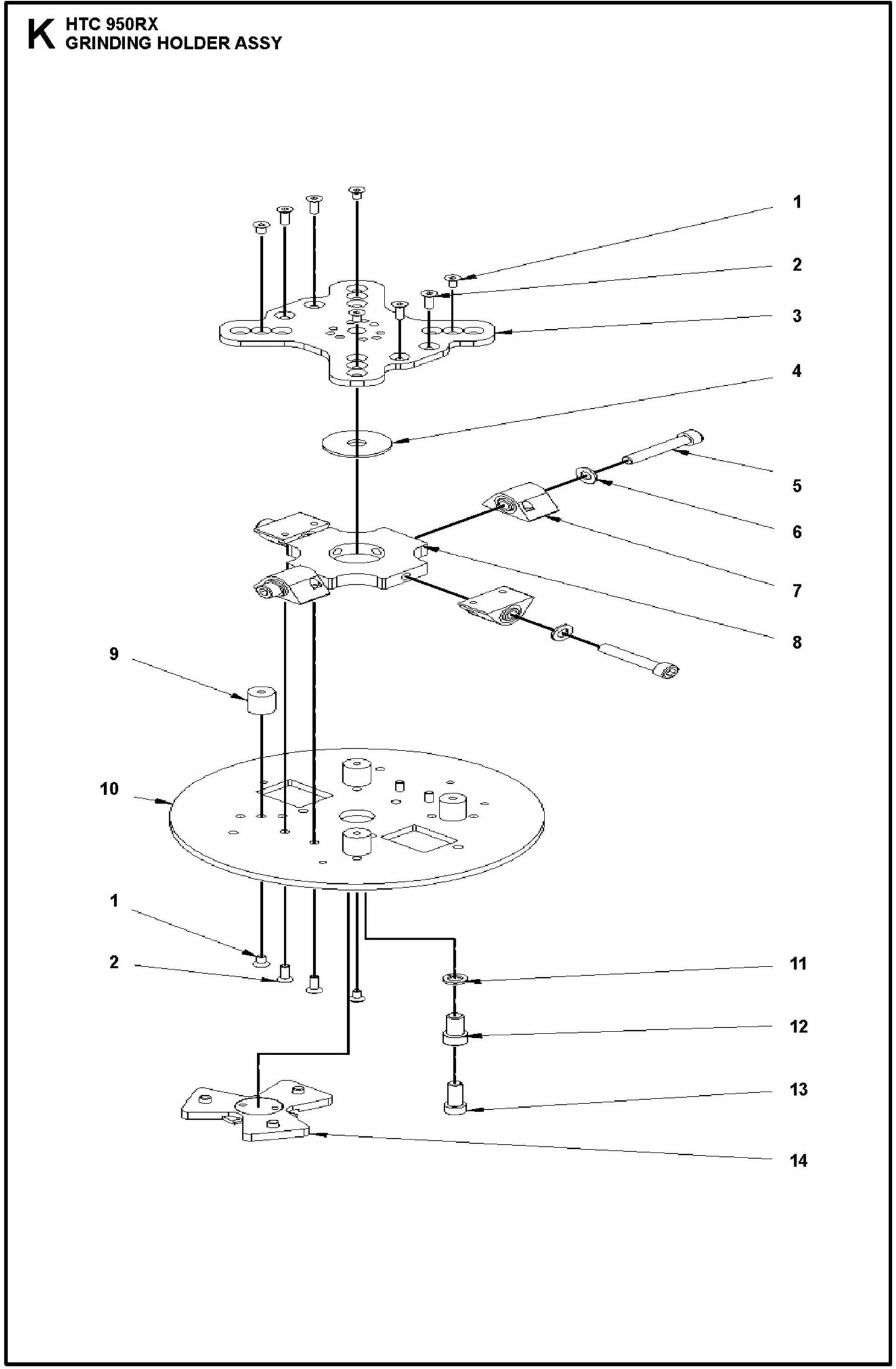 K HTC 950RX
GRINDING HOLDER ASSY

1
2
3
4
5
6
7
8
9
10
1
2
11
12
13
14