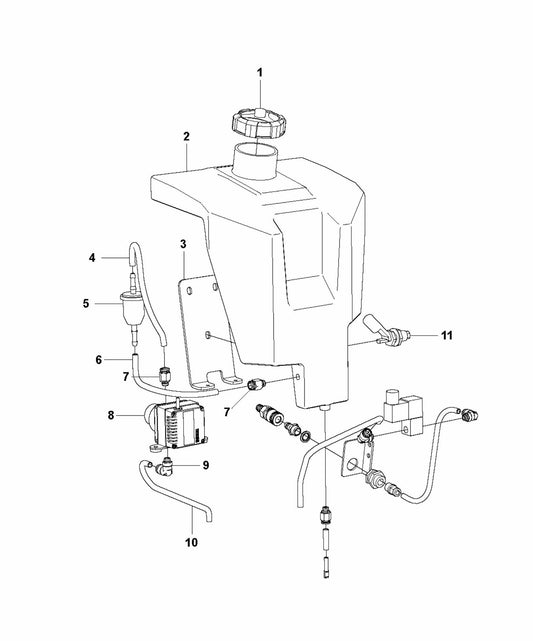 1
2
3
4
5
6
7
7
8
9
10
11