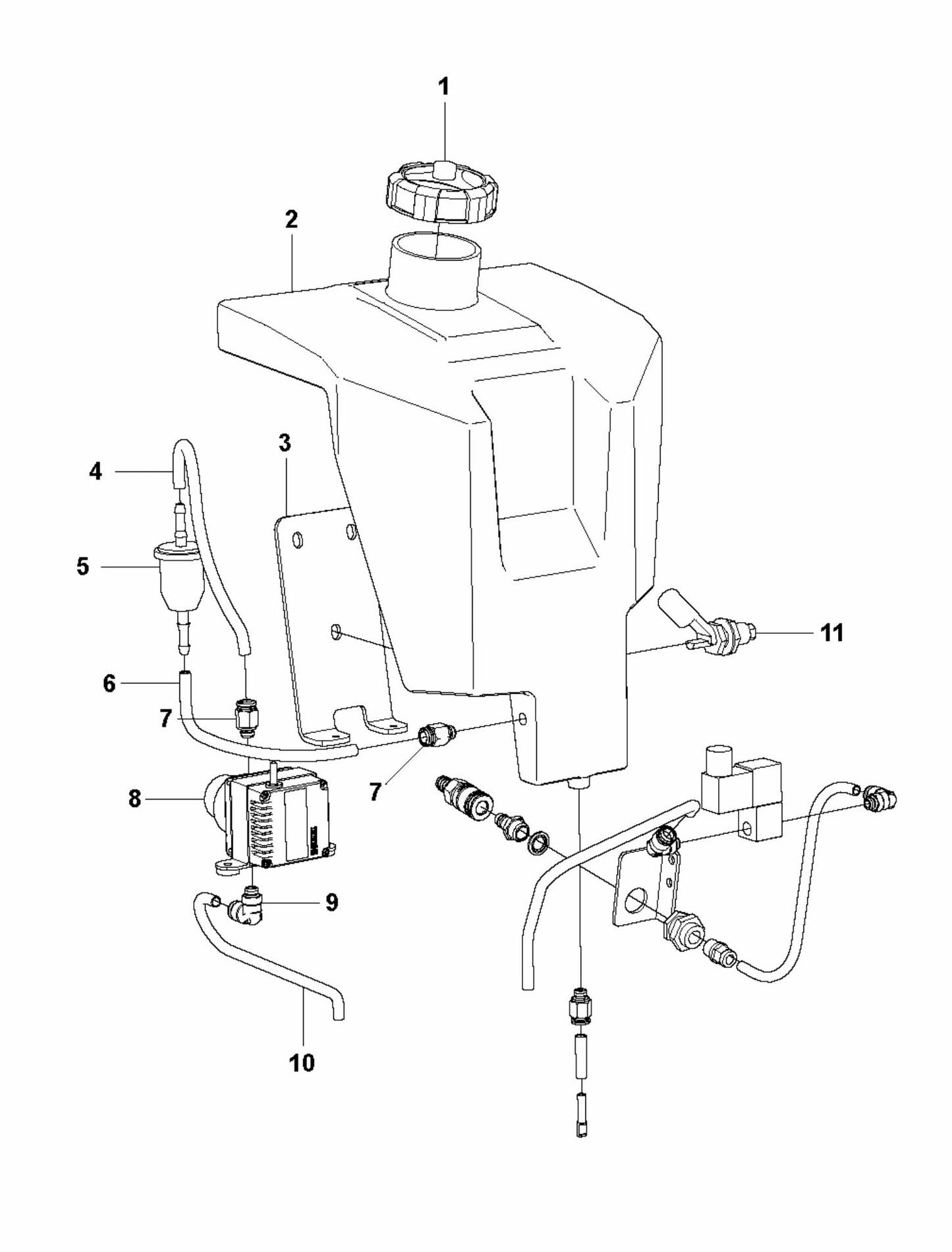 1
2
3
4
5
6
7
7
8
9
10
11