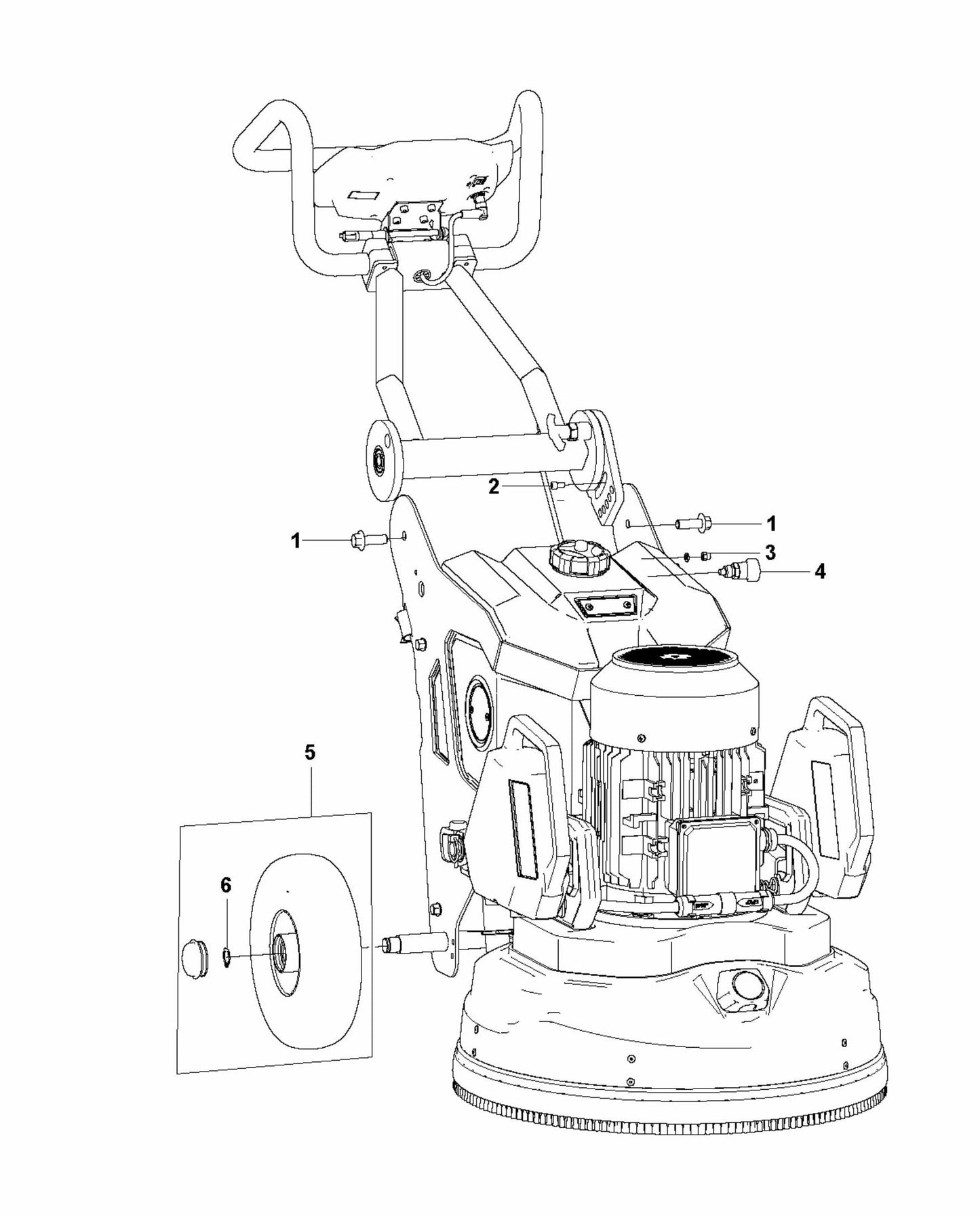 2
1
1
3
4
5
6