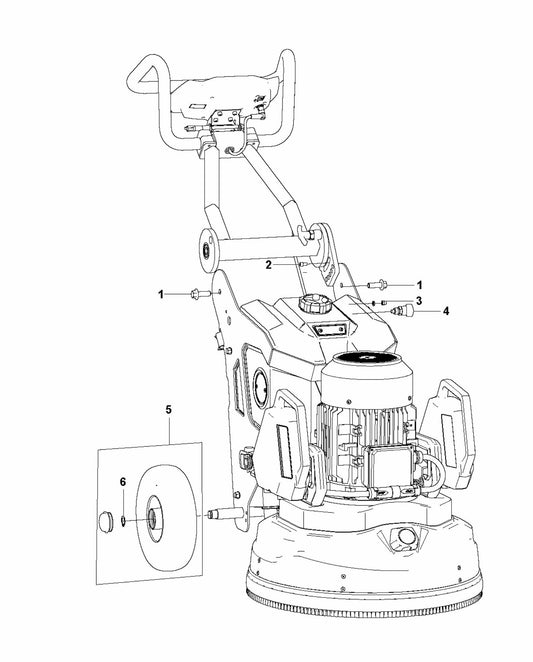 2
1
1
3
4
5
6