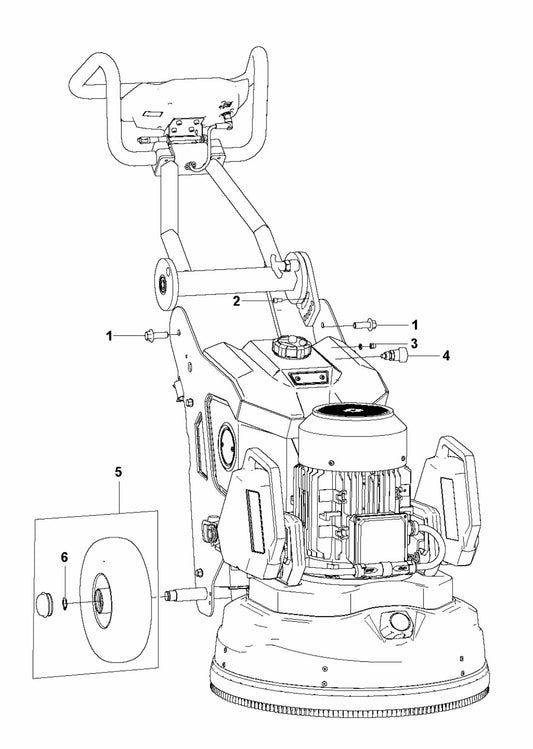 2
1
1
3
4
5
6