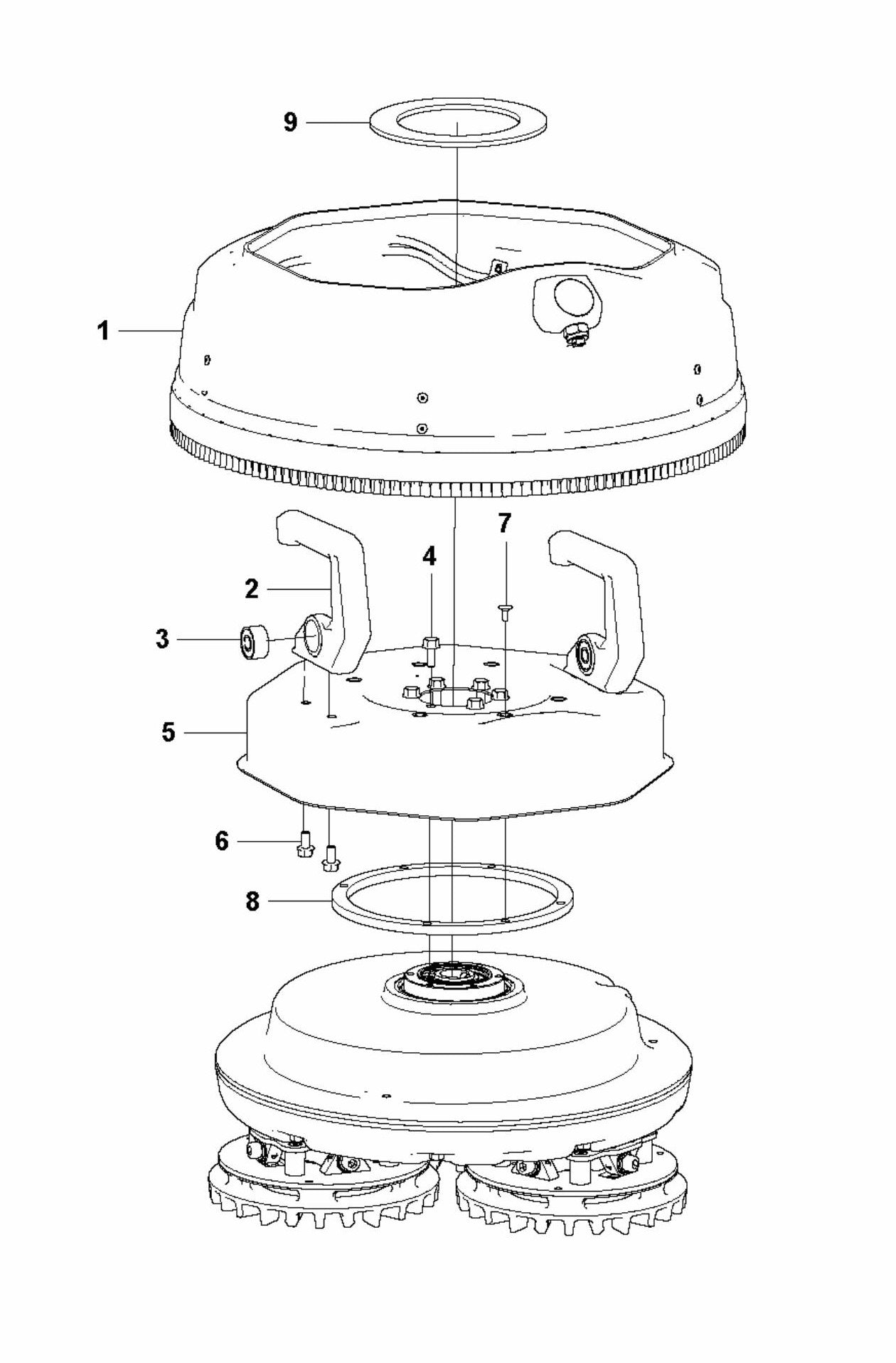 9
1
7
4
2
3
5
6
8