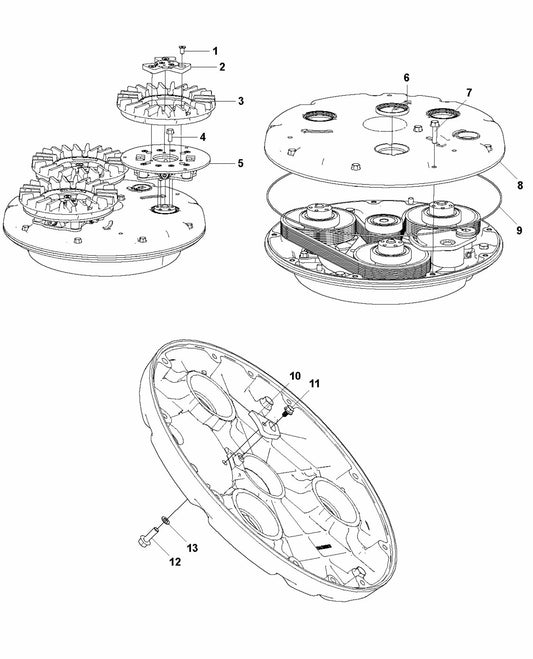 1
2
3
4
5
6
7
8
9
10
11
13
12