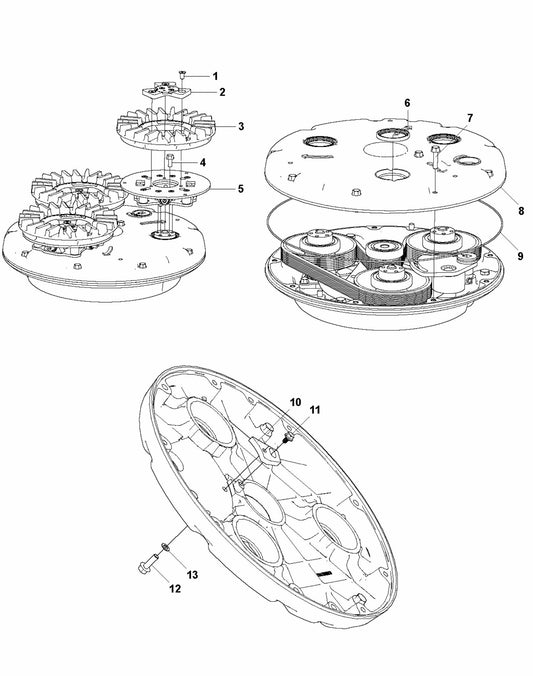 1
2
3
4
5
6
7
8
9
10
11
13
12