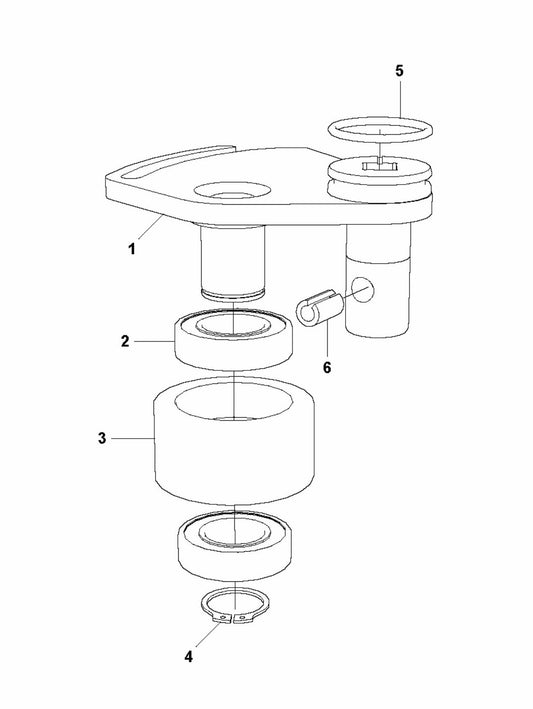 5
1
2
6
3
4