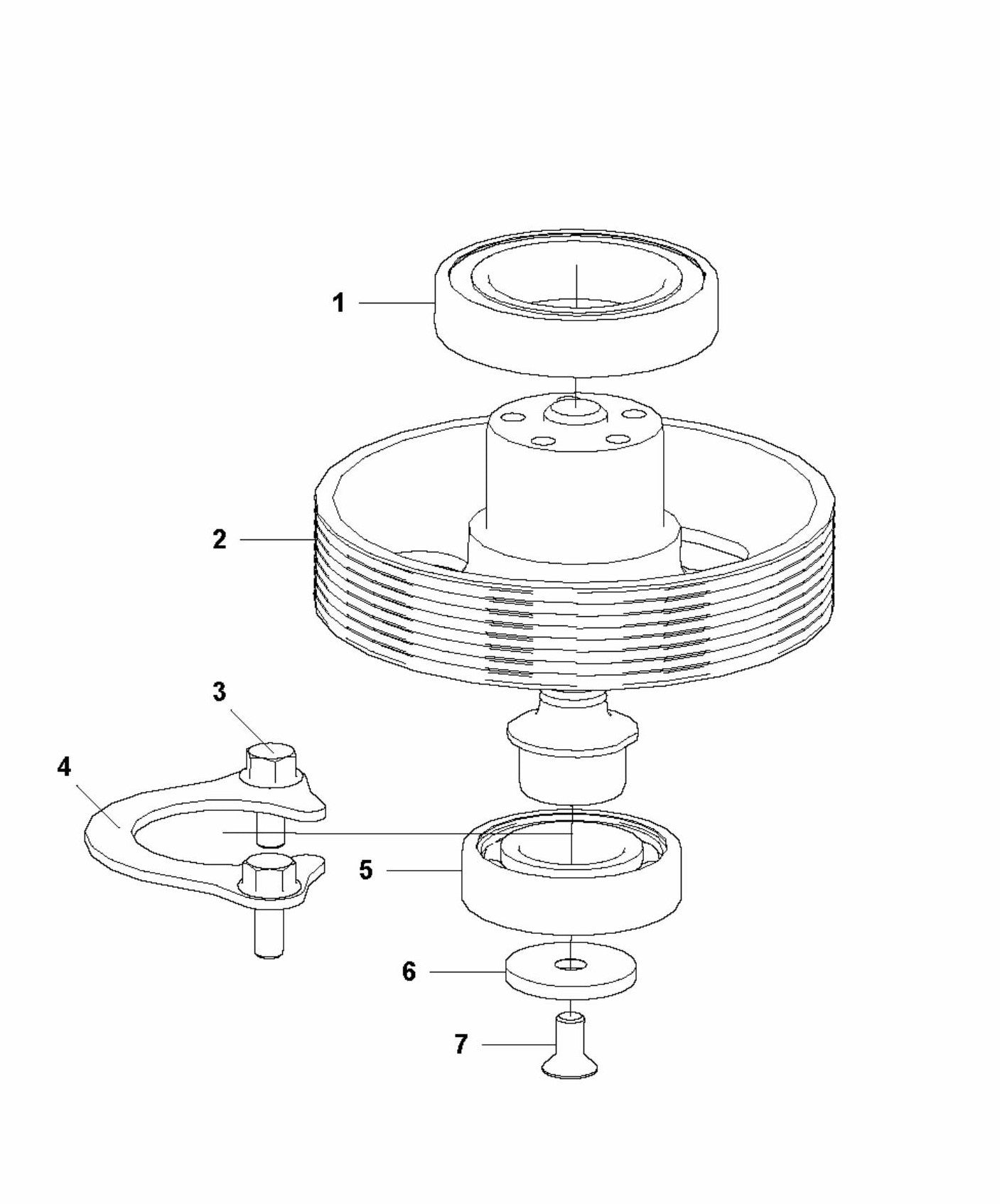 1
2
3
4
5
6
7