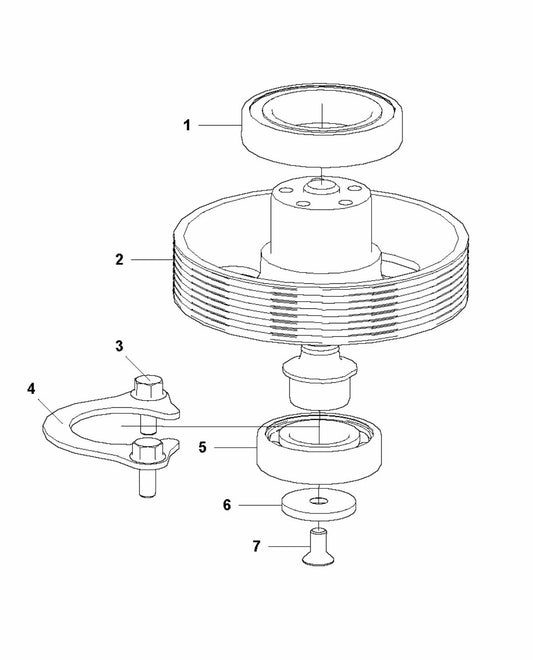 1
2
3
4
5
6
7