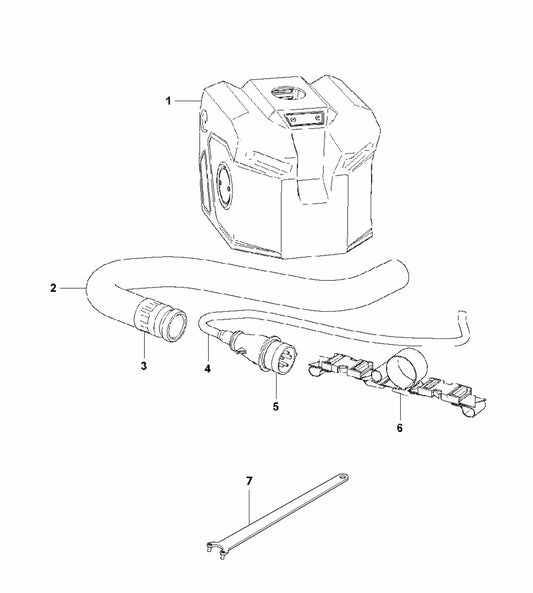 1
2
3
4
5
6
7