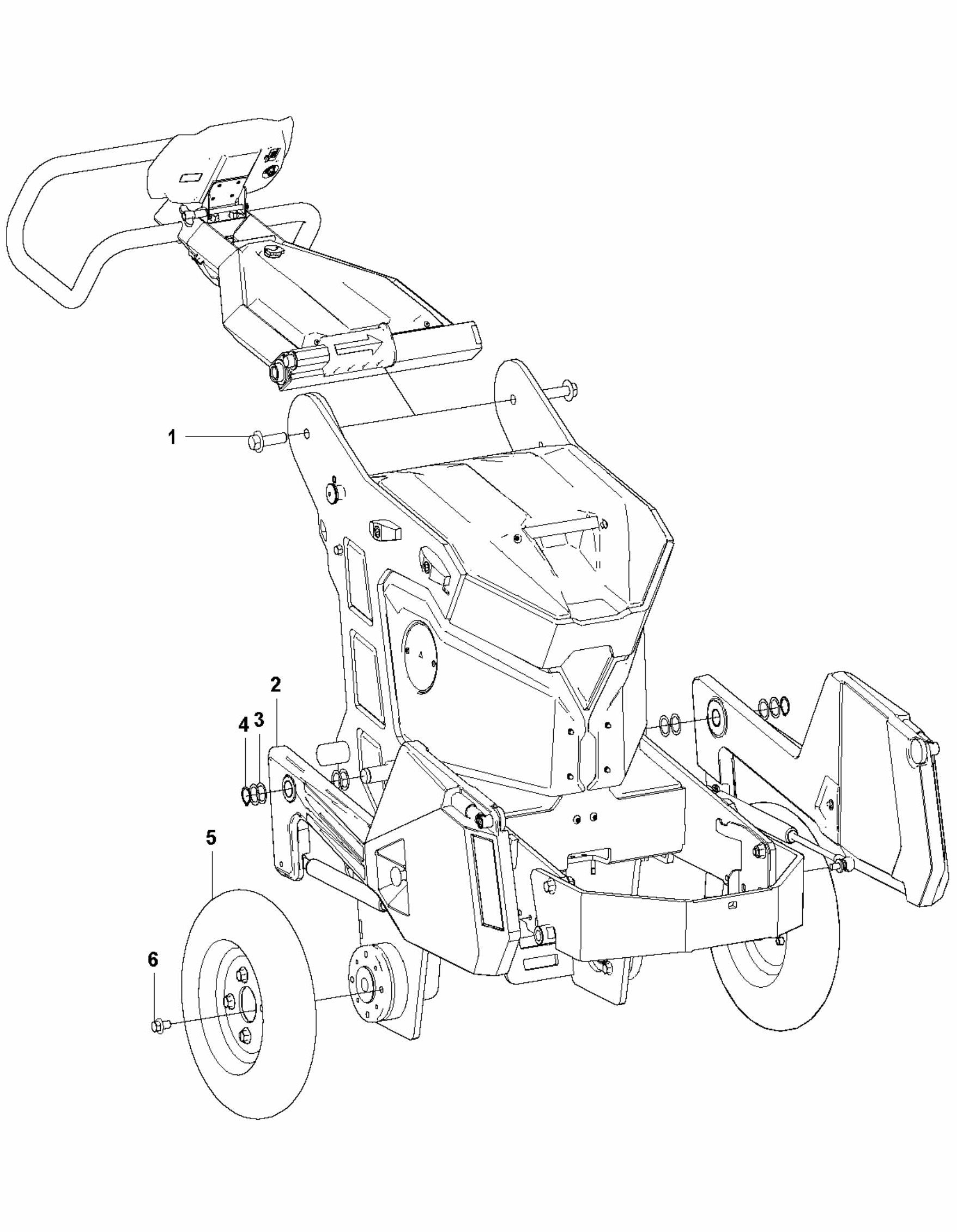 1

2

4 3

5

6