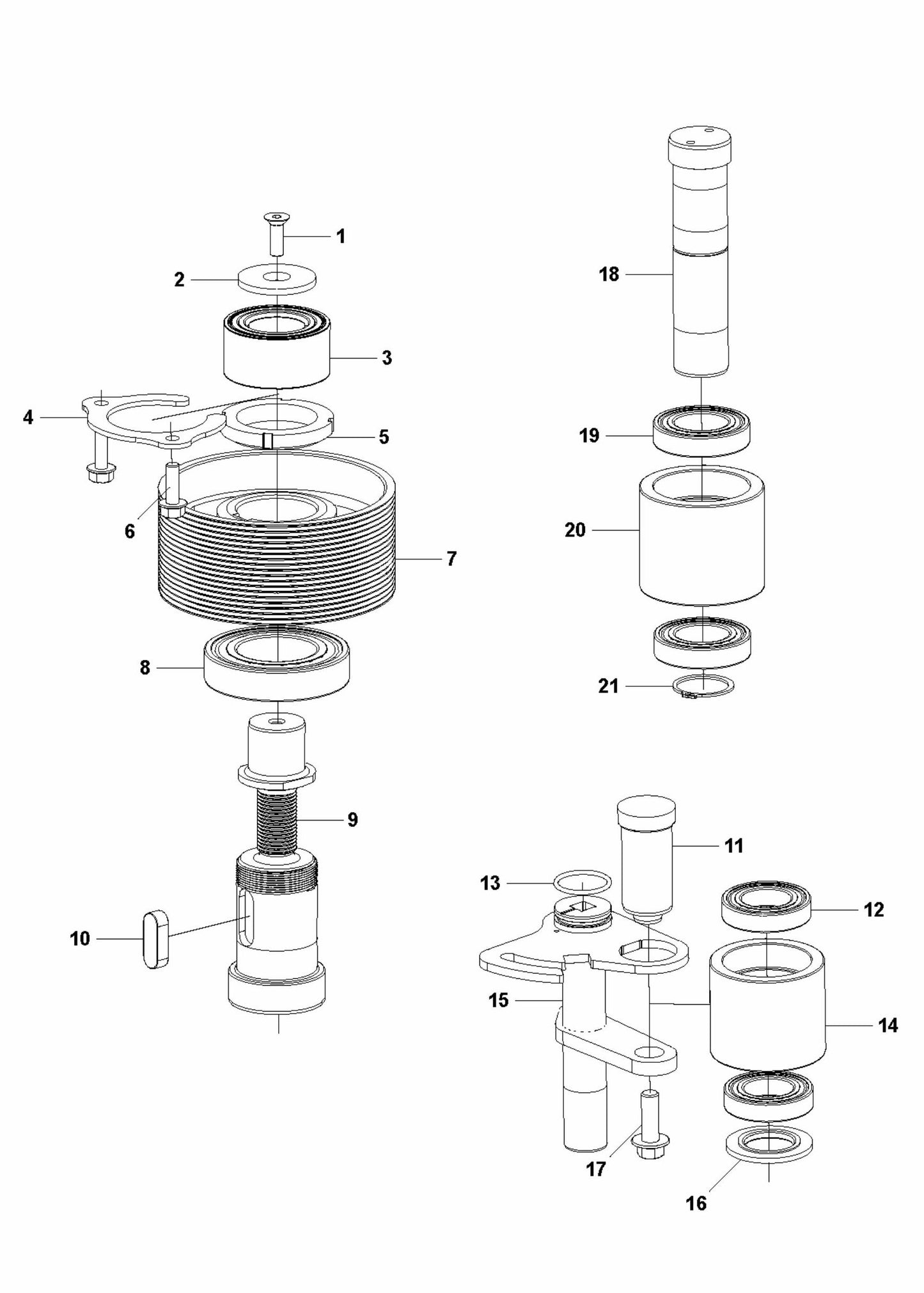 1
2
3
4
5
6
7
8
9
10
18
19
20
21
11
13
12
15
14
17
16