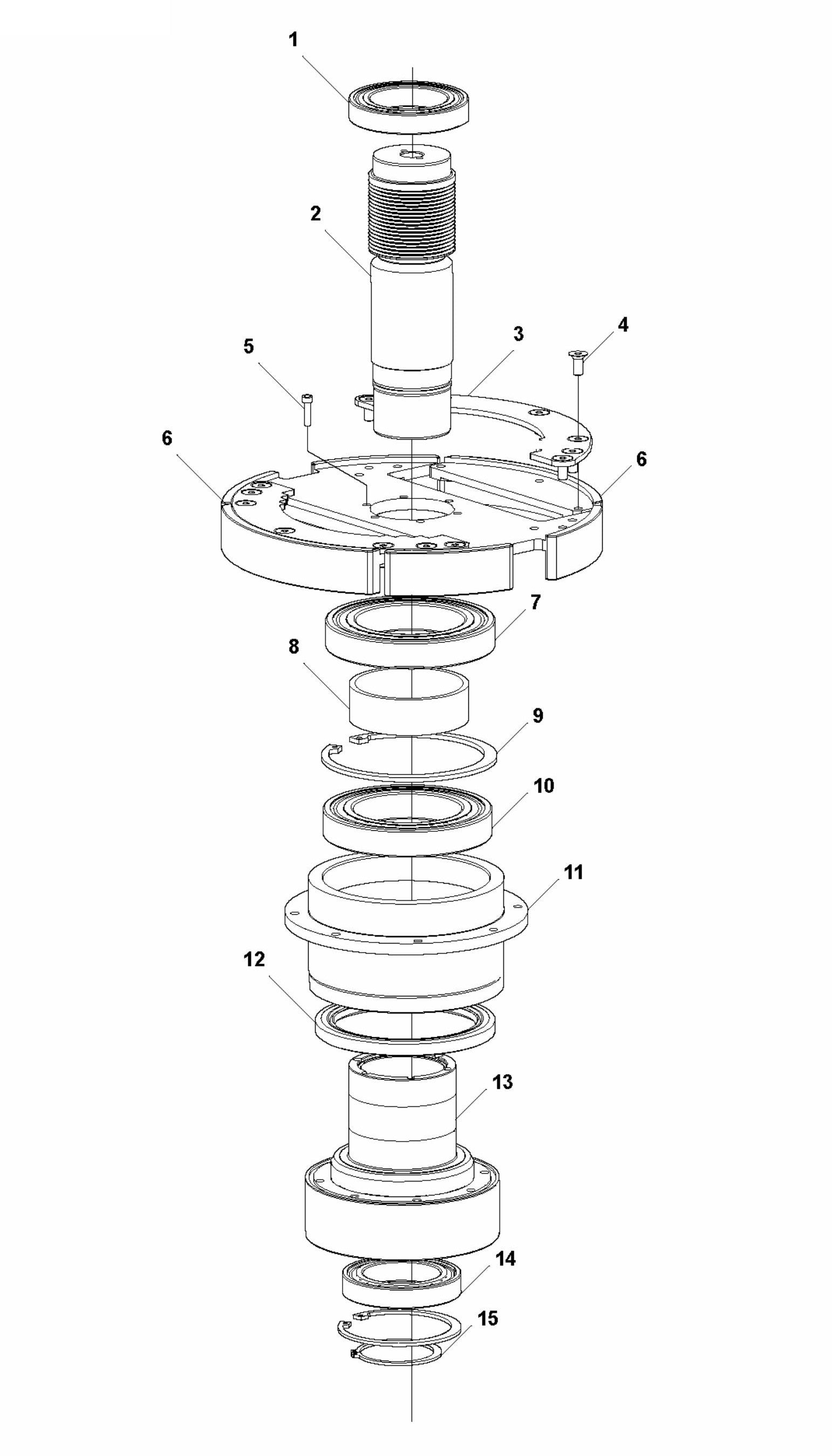 1
2
3
4
5
6
6
7
8
9
10
11
12
13
14
15