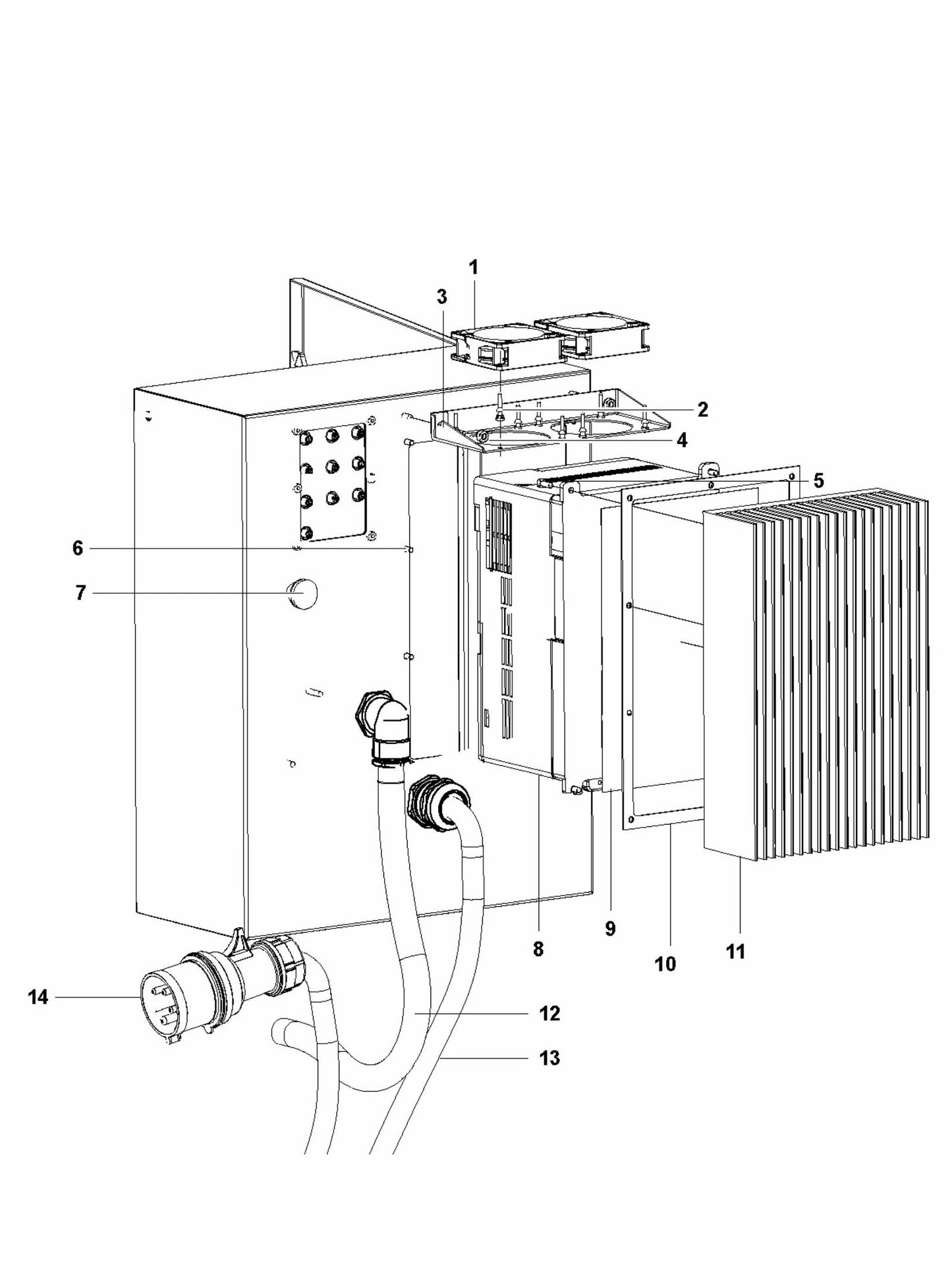 1
3
2
4
5
6
7
8
9
10
11
14
12
13