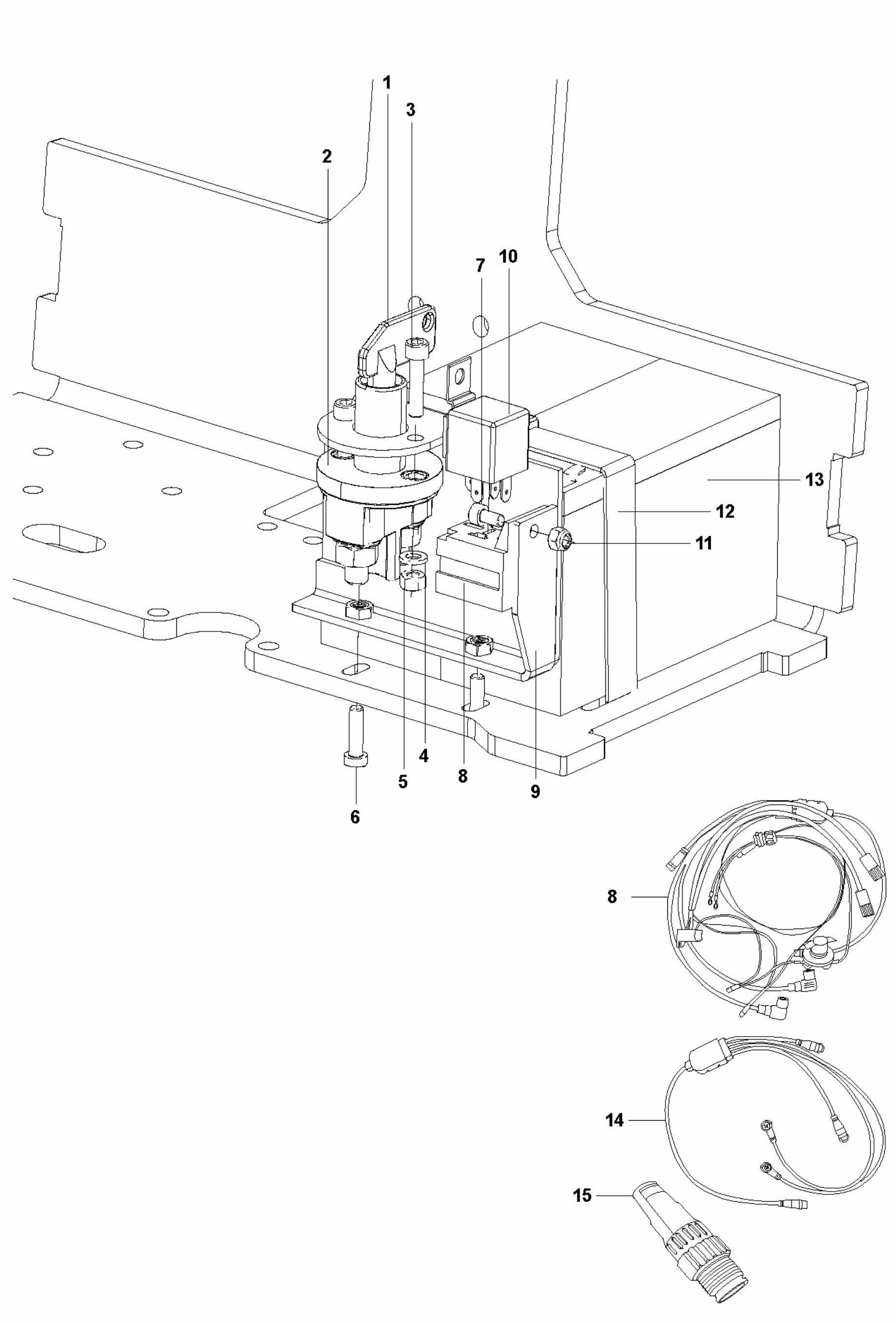 1
3
2
7
10
13
12
11
4
5
8
9
6
8
14
15