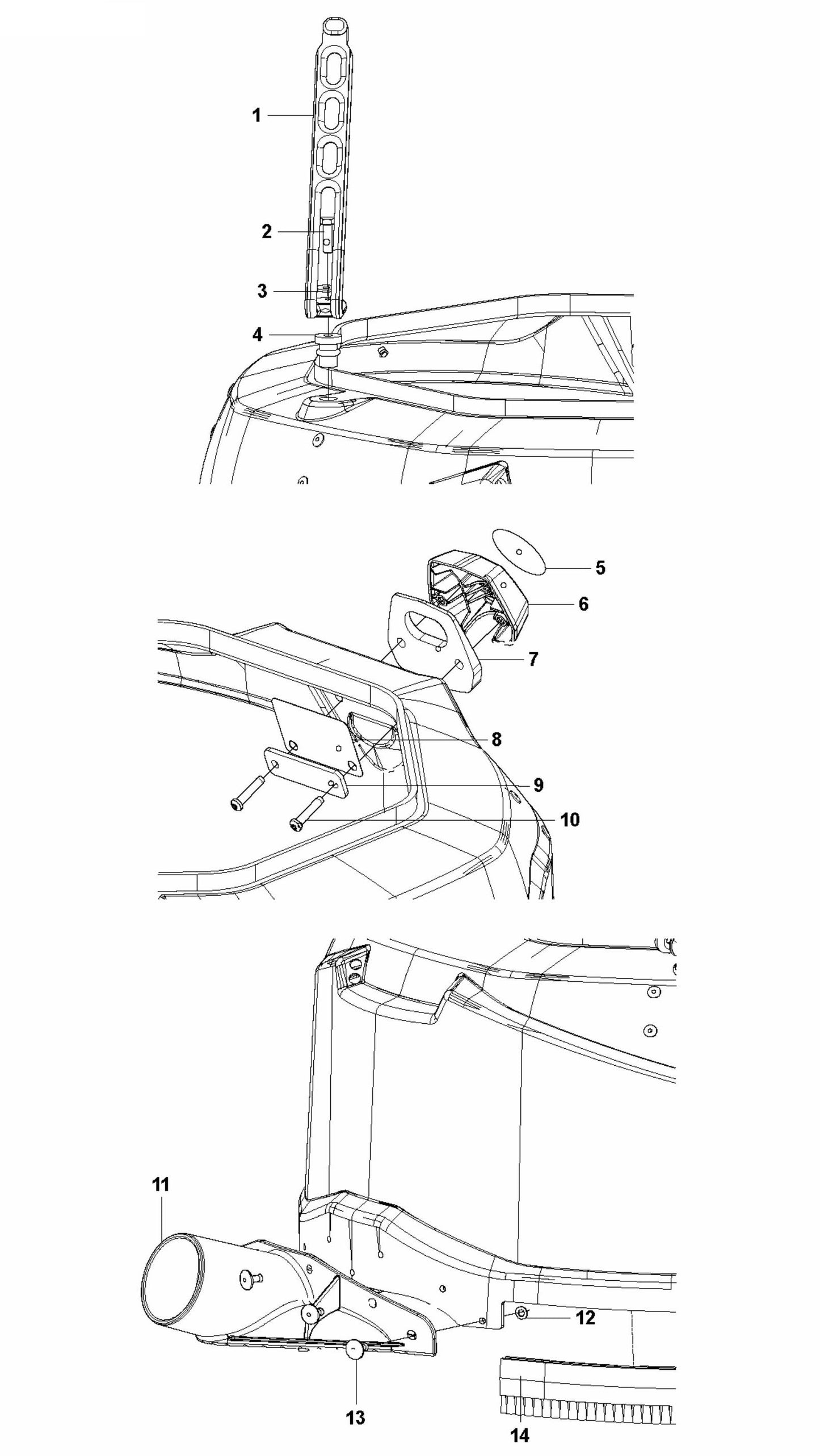 1
2
3
4
5
6
7
8
9
10
11
12
13
14