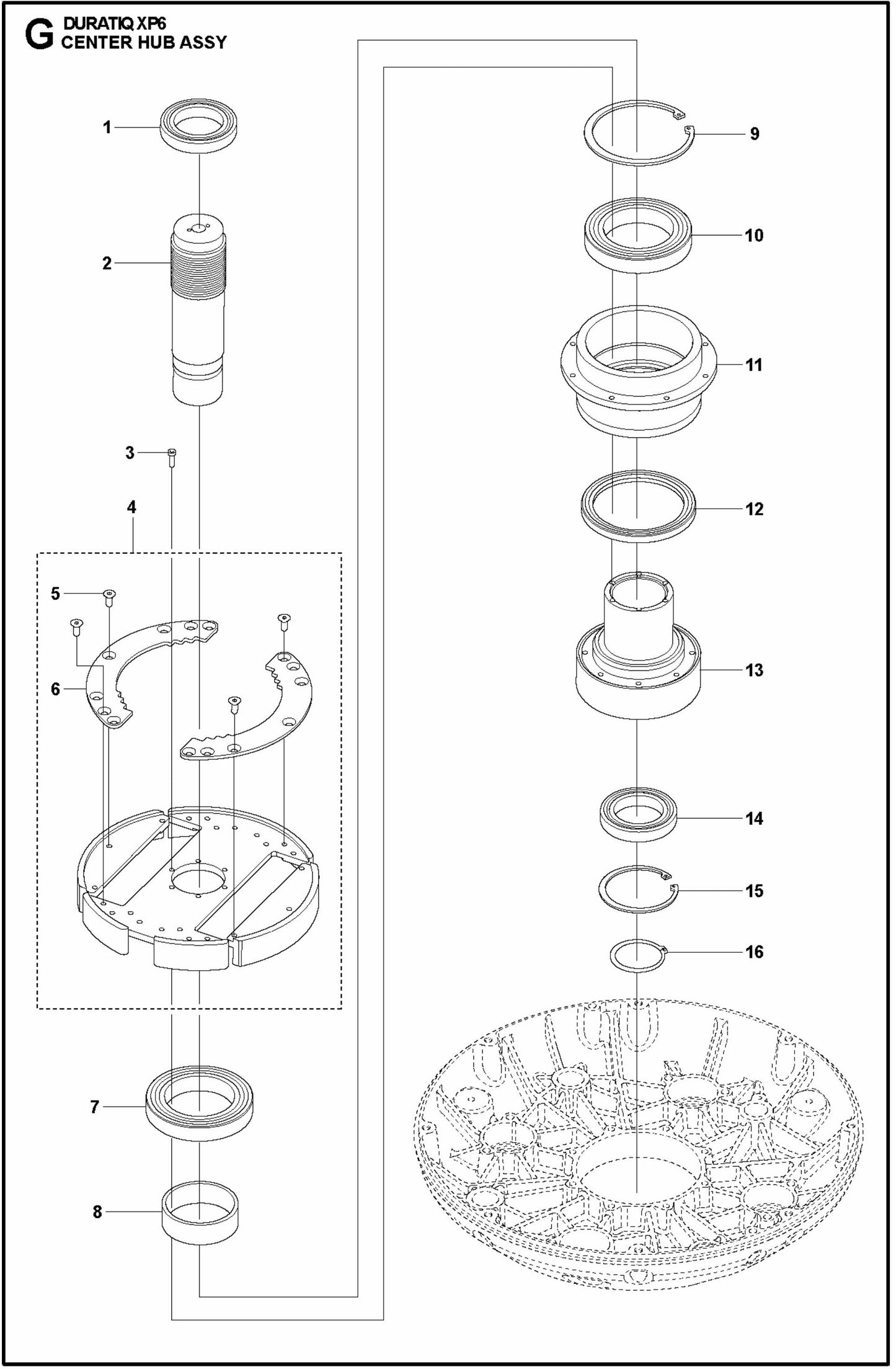 G DURATIQ XP6
CENTER HUB ASSY

1
2
3
4
5
6
7
8
9
10
11
12
13
14
15
16