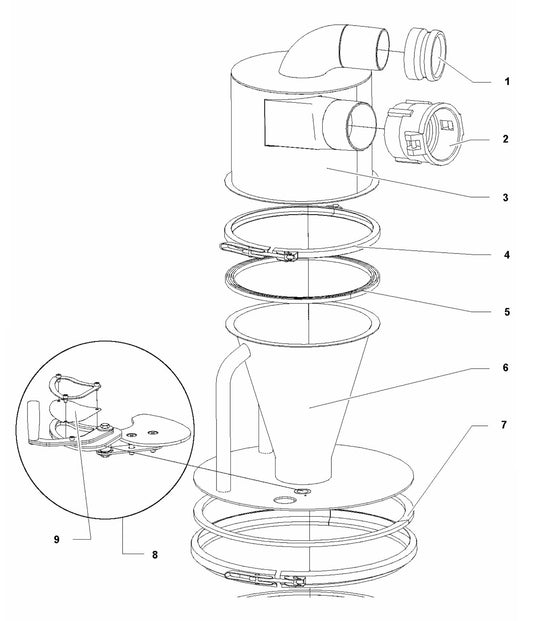 1
2
3
4
5
6
7
9
8