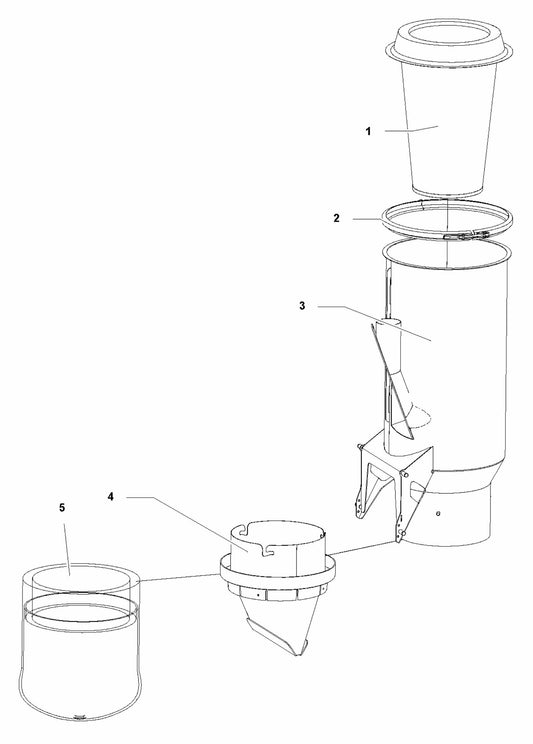 1

2

3

4

5