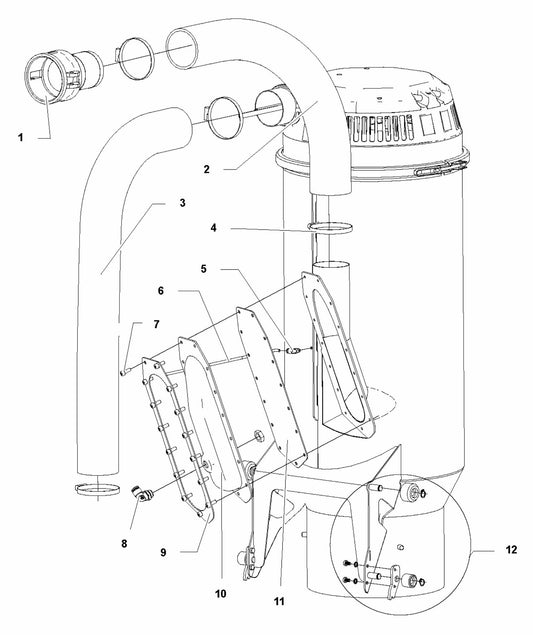 1
2
3
4
5
6
7
8
9
10
11
12